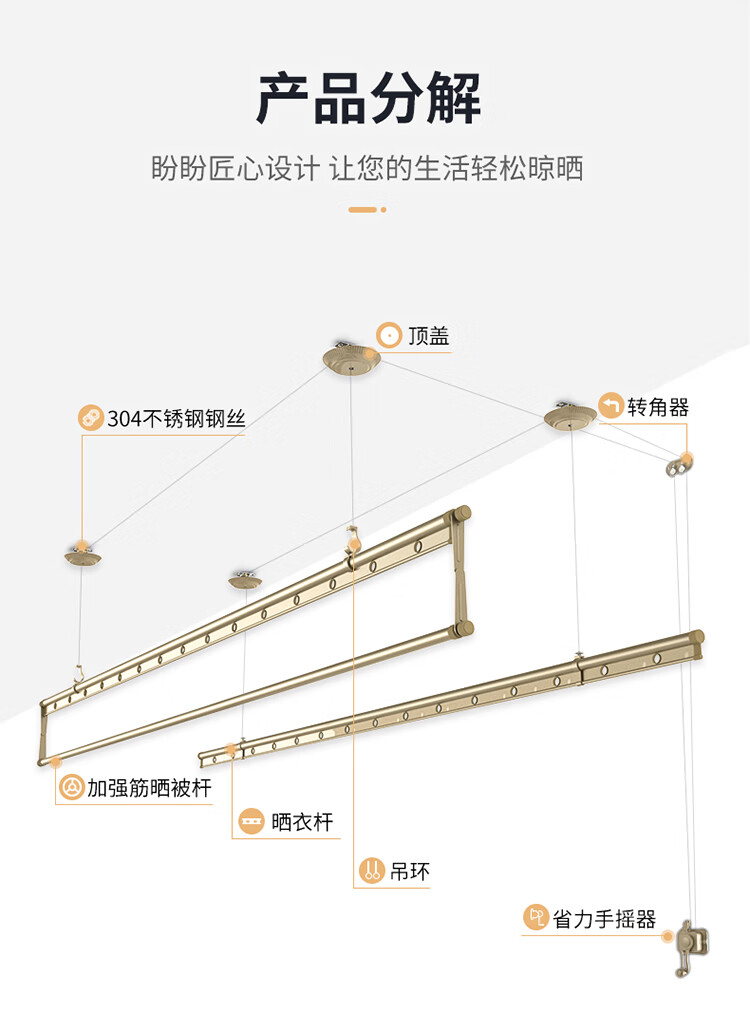 产品分解

盼盼匠心设计 让您的生活轻松晾晒

顶盖

304不锈钢钢丝

转角器

加强筋晒被杆

晒衣杆

吊环

省力手摇器