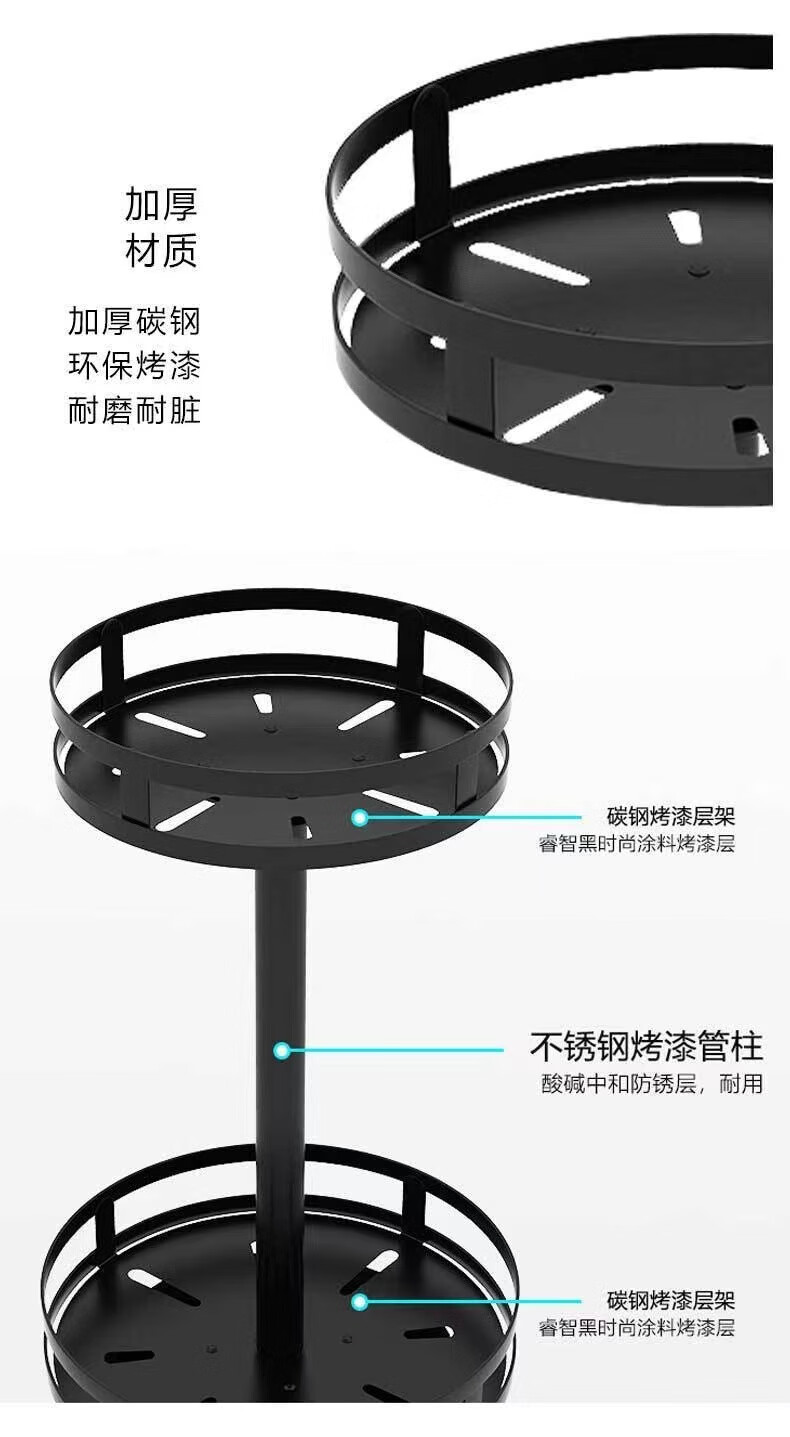 加厚
材质

加厚碳钢
环保烤漆
耐磨耐脏

碳钢烤漆层架
睿智黑时尚涂料烤漆层

不锈钢烤漆管柱
酸碱中和防锈层，耐用

碳钢烤漆层架
睿智黑时尚涂料烤漆层