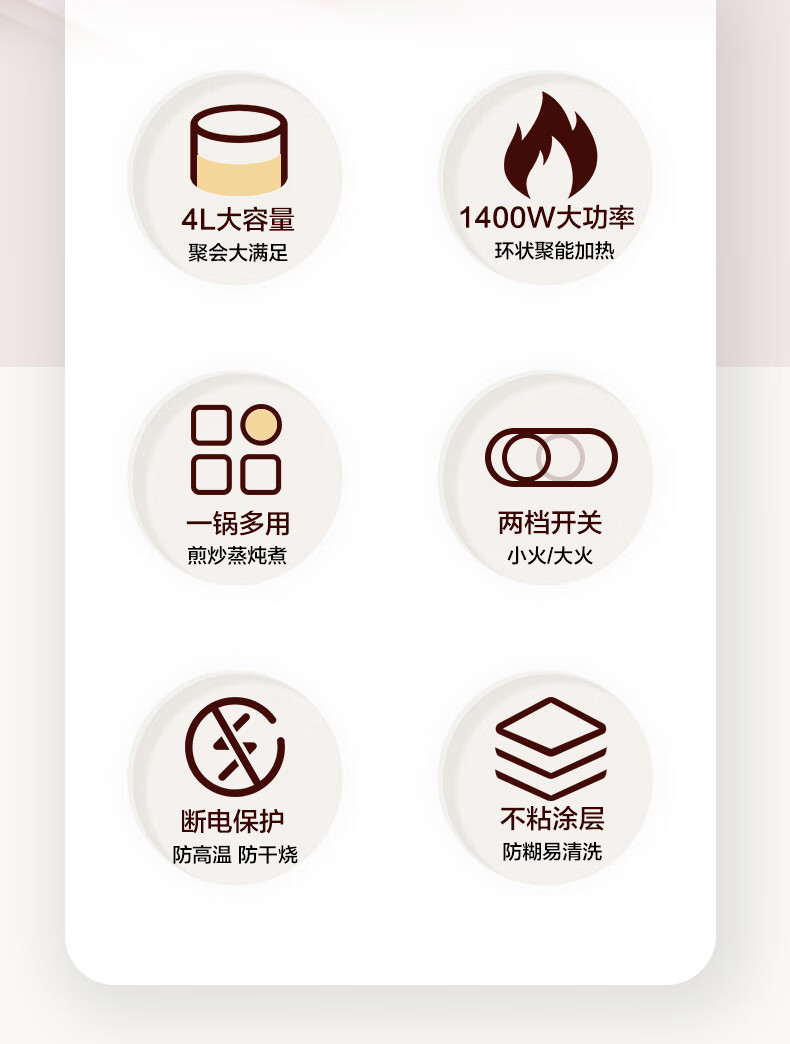 4L大容量
聚会大满足

1400W大功率
环状聚能加热

一锅多用
煎炒蒸炖煮

两档开关
小火/大火

断电保护
防高温 防干烧

不粘涂层
防糊易清洗