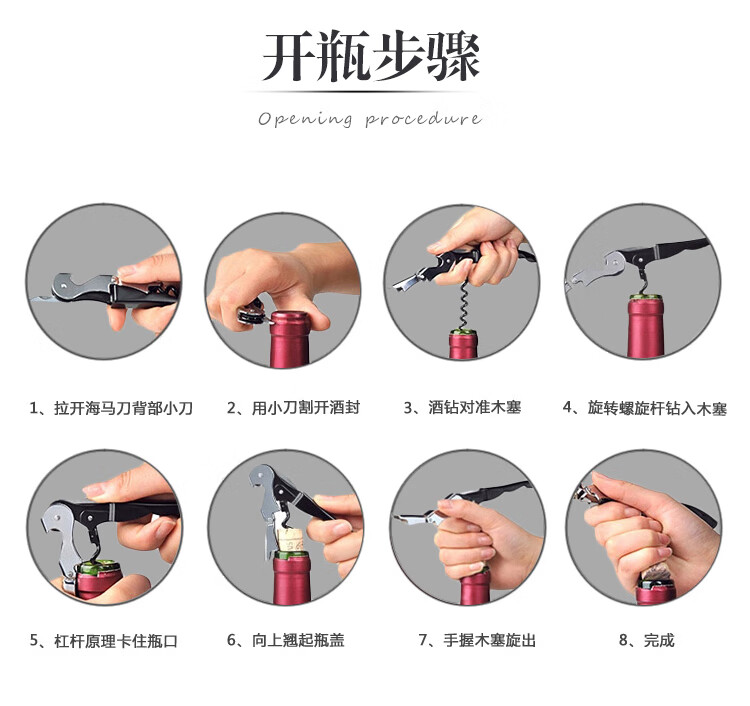 开瓶步骤

Opening procedure

1、拉开海马刀背部小刀

2、用小刀割开酒封

3、酒钻对准木塞

4、旋转螺旋杆钻入木塞

5、杠杆原理卡住瓶口

6、向上翘起瓶盖

7、手握木塞旋出

8、完成