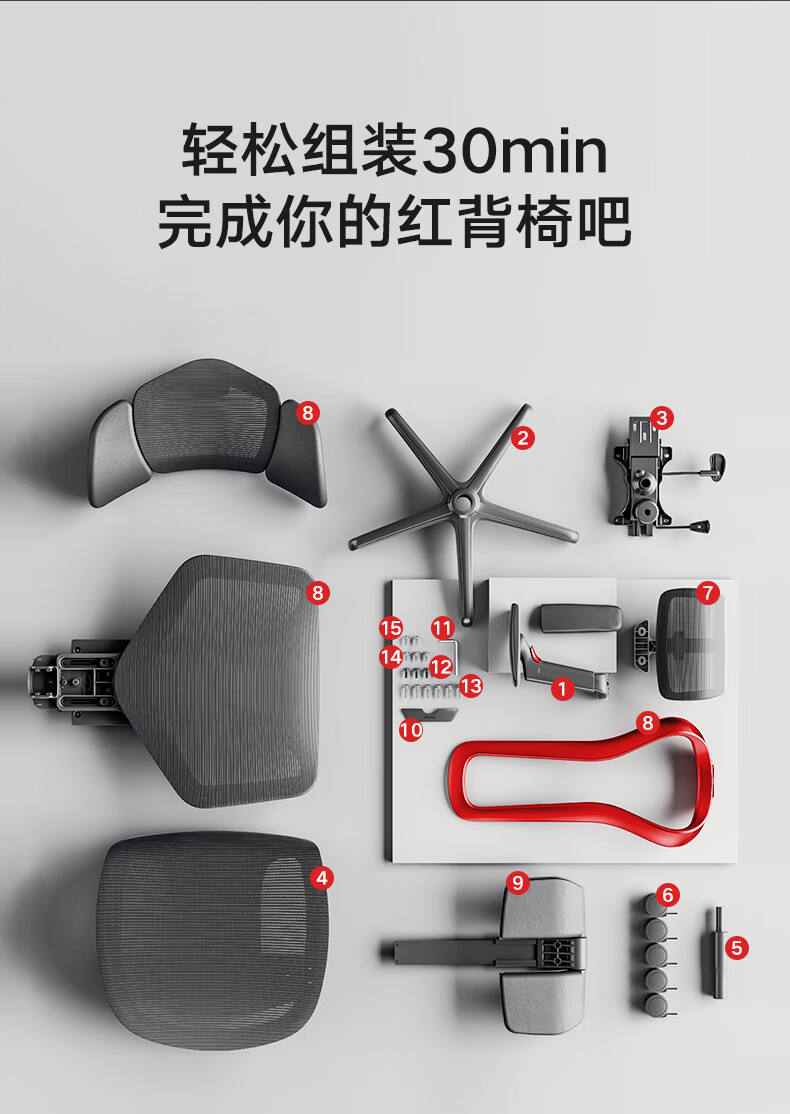 轻松组装30min
完成你的红背椅吧

8
2
3
8
7
15
11
14
12
13
1
10
8
4
9
6
5