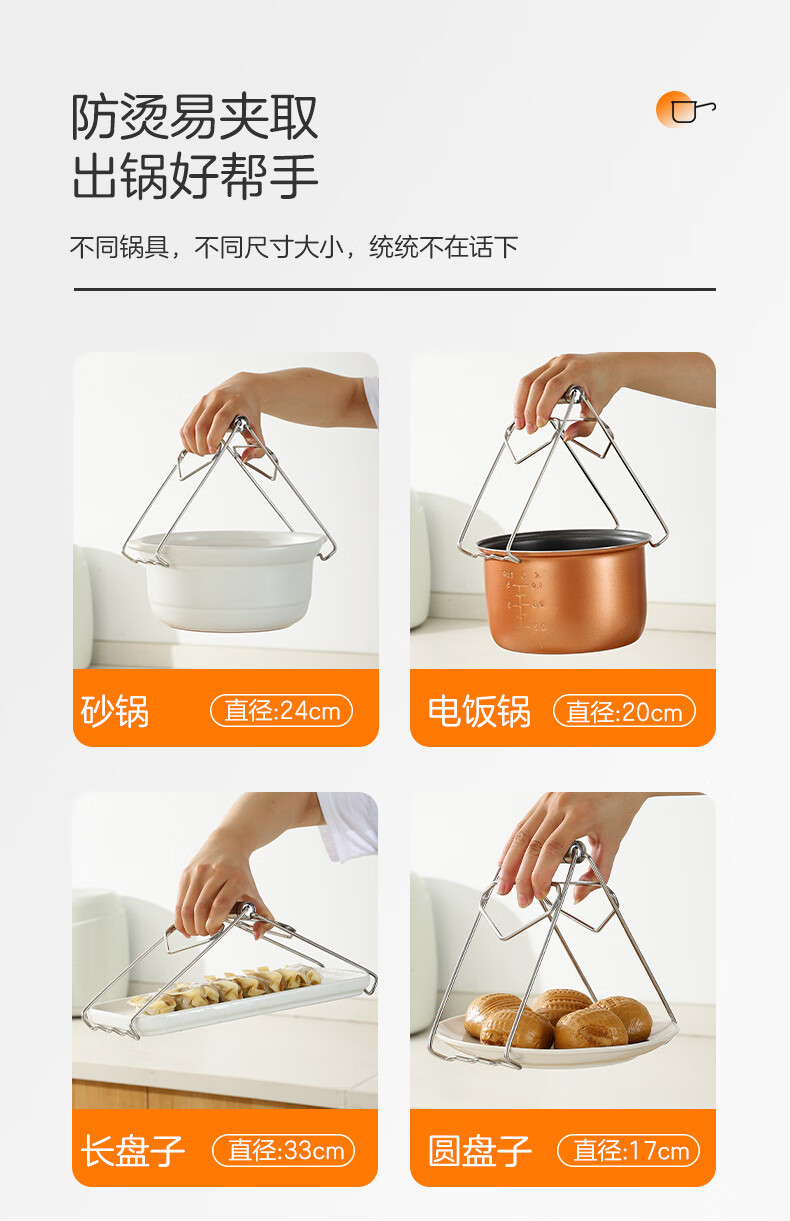 防烫易夹取
出锅好帮手

不同锅具，不同尺寸大小，统统不在话下

砂锅 直径:24cm

电饭锅 直径:20cm

长盘子 直径:33cm

圆盘子 直径:17cm