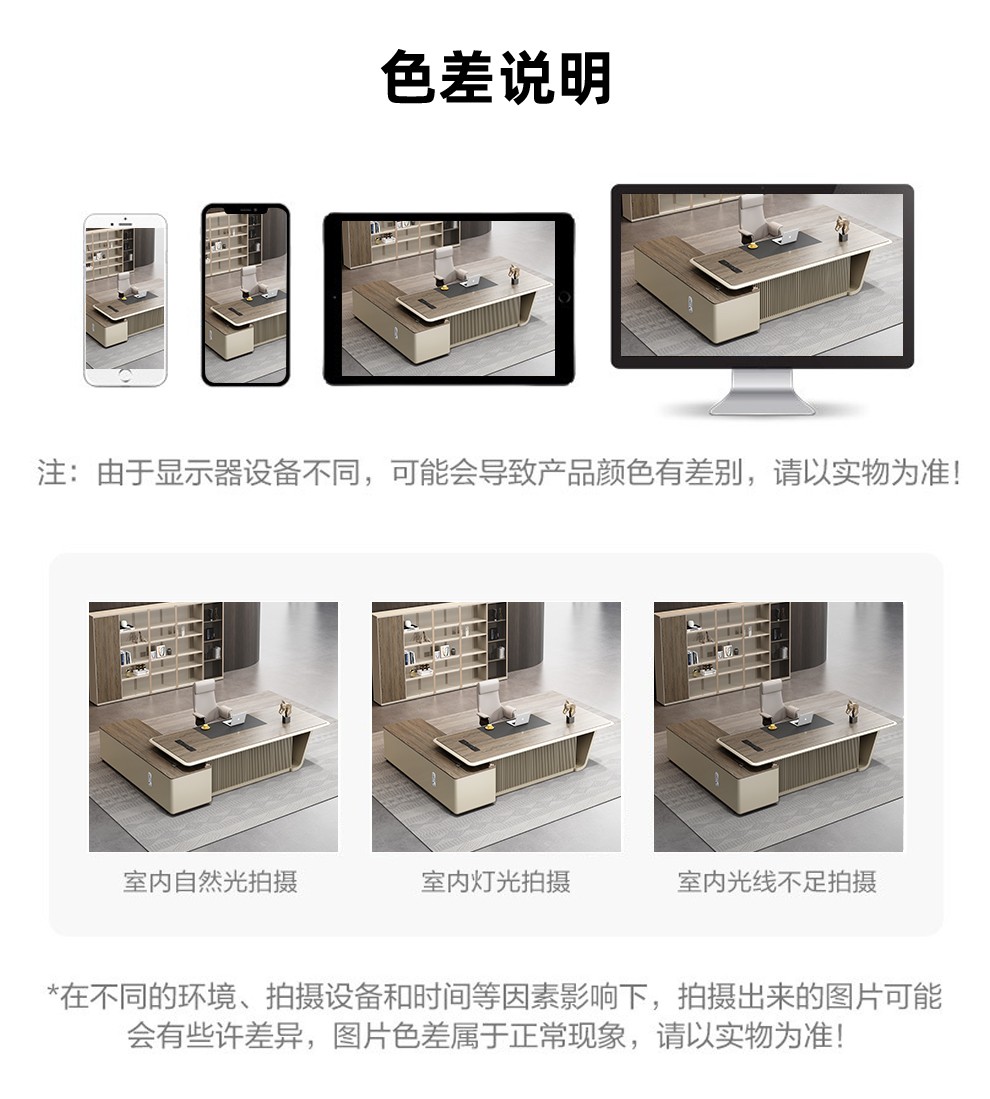 色差说明

注：由于显示器设备不同，可能会导致产品颜色有差别，请以实物为准！

室内自然光拍摄

室内灯光拍摄

室内光线不足拍摄

*在不同的环境、拍摄设备和时间等因素影响下，拍摄出来的图片可能会有些许差异，图片色差属于正常现象，请以实物为准！