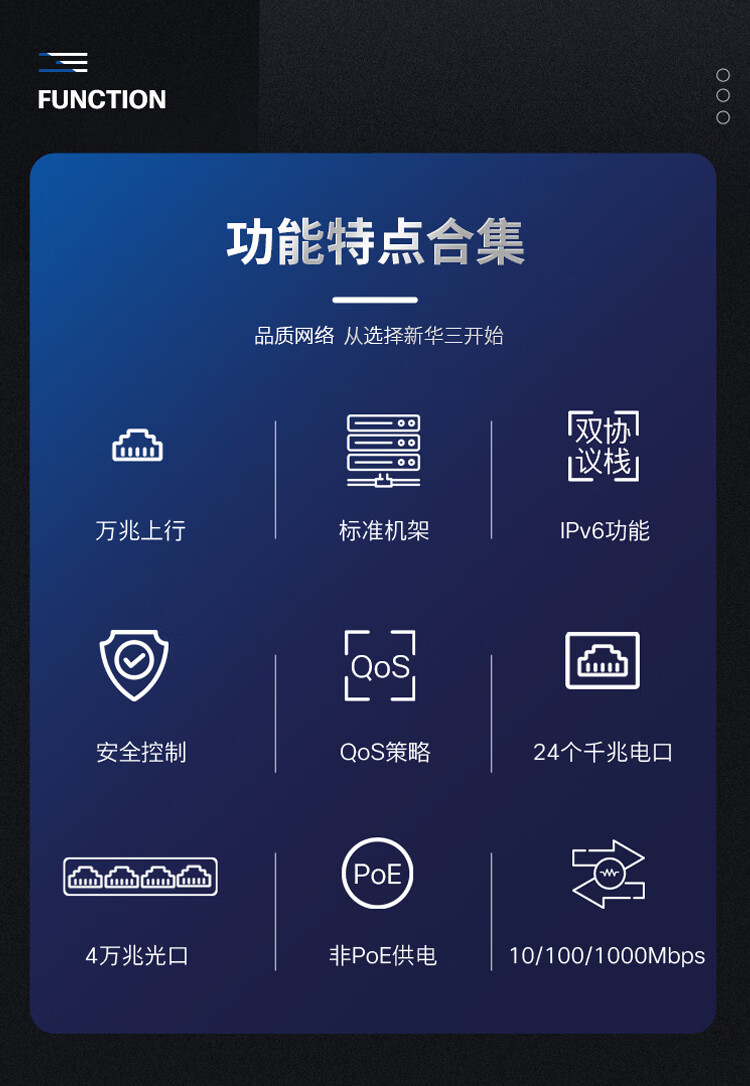 FUNCTION

功能特点合集

品质网络 从选择新华三开始

万兆上行

标准机架

双协议栈

IPv6功能

安全控制

QoS

QoS策略

24个千兆电口

4万兆光口

PoE

非PoE供电

10/100/1000Mbps