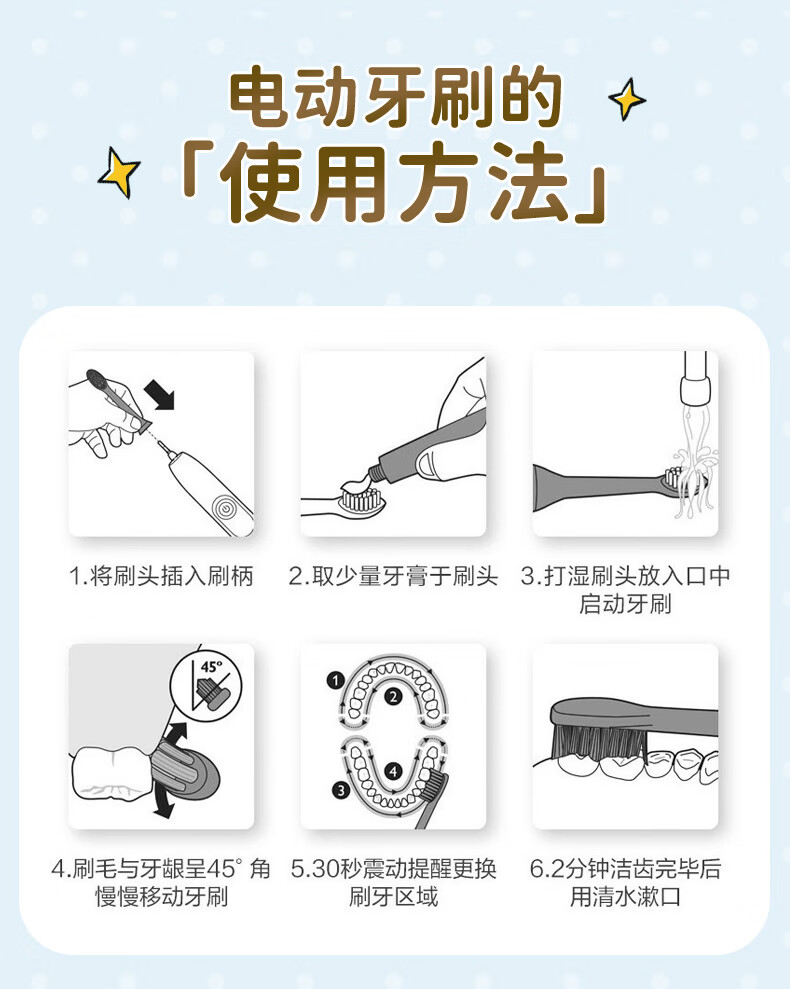 电动牙刷的
「使用方法」

1.将刷头插入刷柄

2.取少量牙膏于刷头

3.打湿刷头放入口中启动牙刷

45°

4.刷毛与牙龈呈45°角慢慢移动牙刷

1 2 3 4

5.30秒震动提醒更换刷牙区域

6.2分钟洁齿完毕后用清水漱口