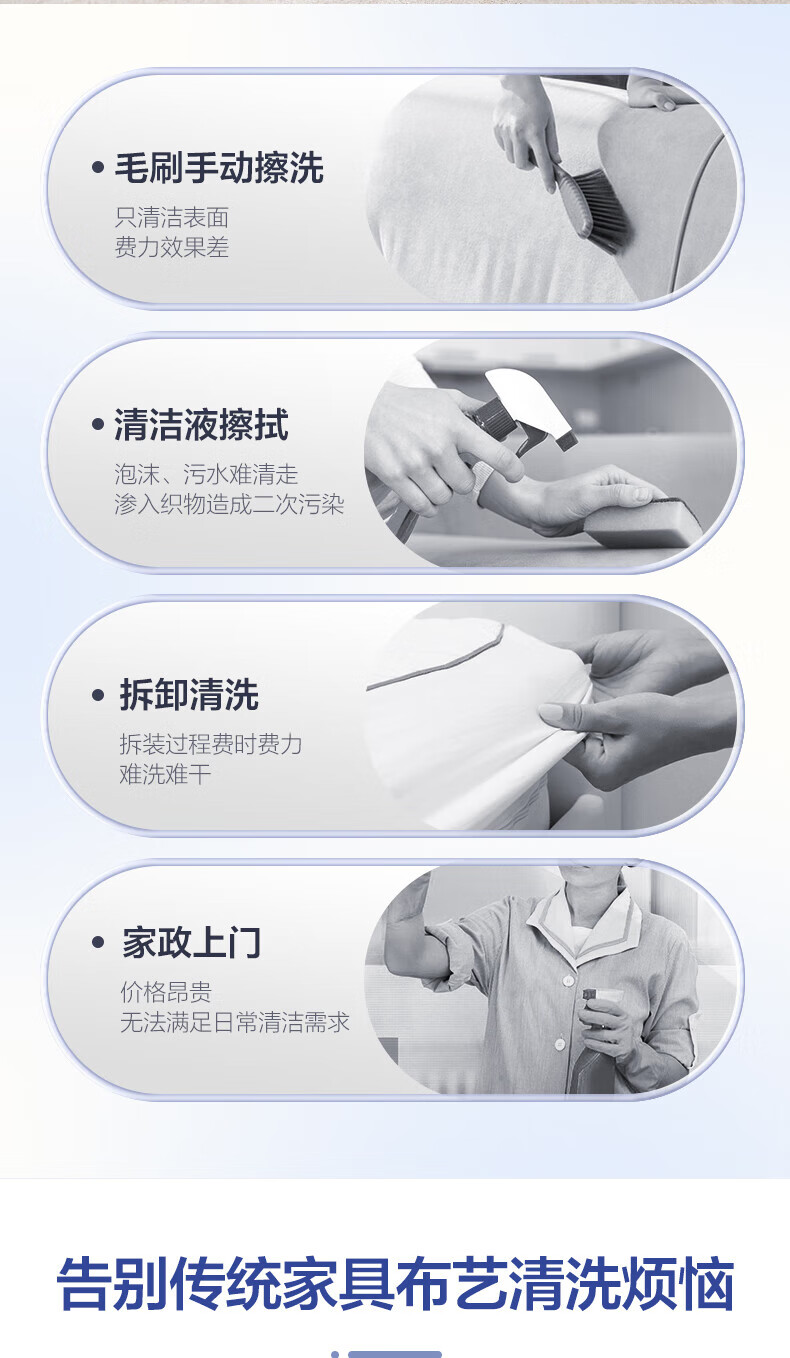 • 毛刷手动擦洗
只清洁表面
费力效果差

• 清洁液擦拭
泡沫、污水难清走
渗入织物造成二次污染

• 拆卸清洗
拆装过程费时费力
难洗难干

• 家政上门
价格昂贵
无法满足日常清洁需求

告别传统家具布艺清洗烦恼