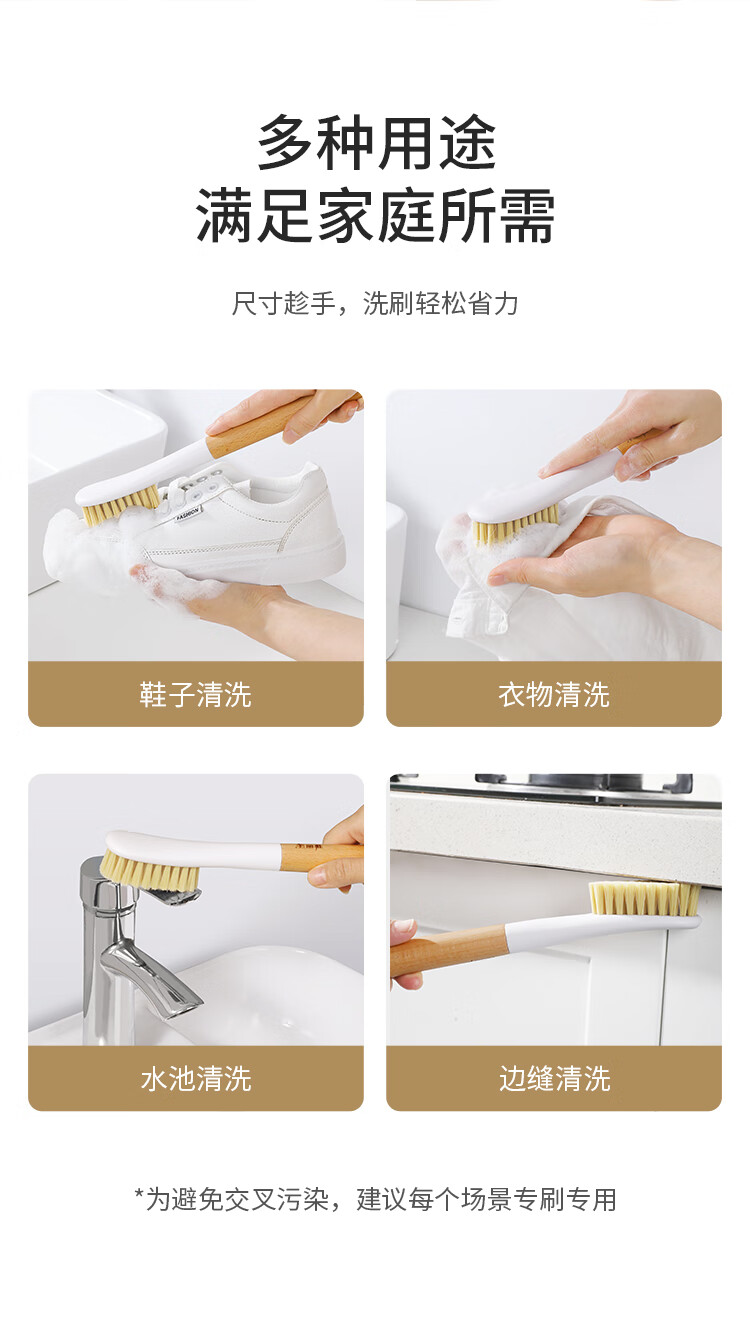 多种用途
满足家庭所需

尺寸趁手，洗刷轻松省力

FASHION

鞋子清洗

衣物清洗

水池清洗

边缝清洗

*为避免交叉污染，建议每个场景专刷专用