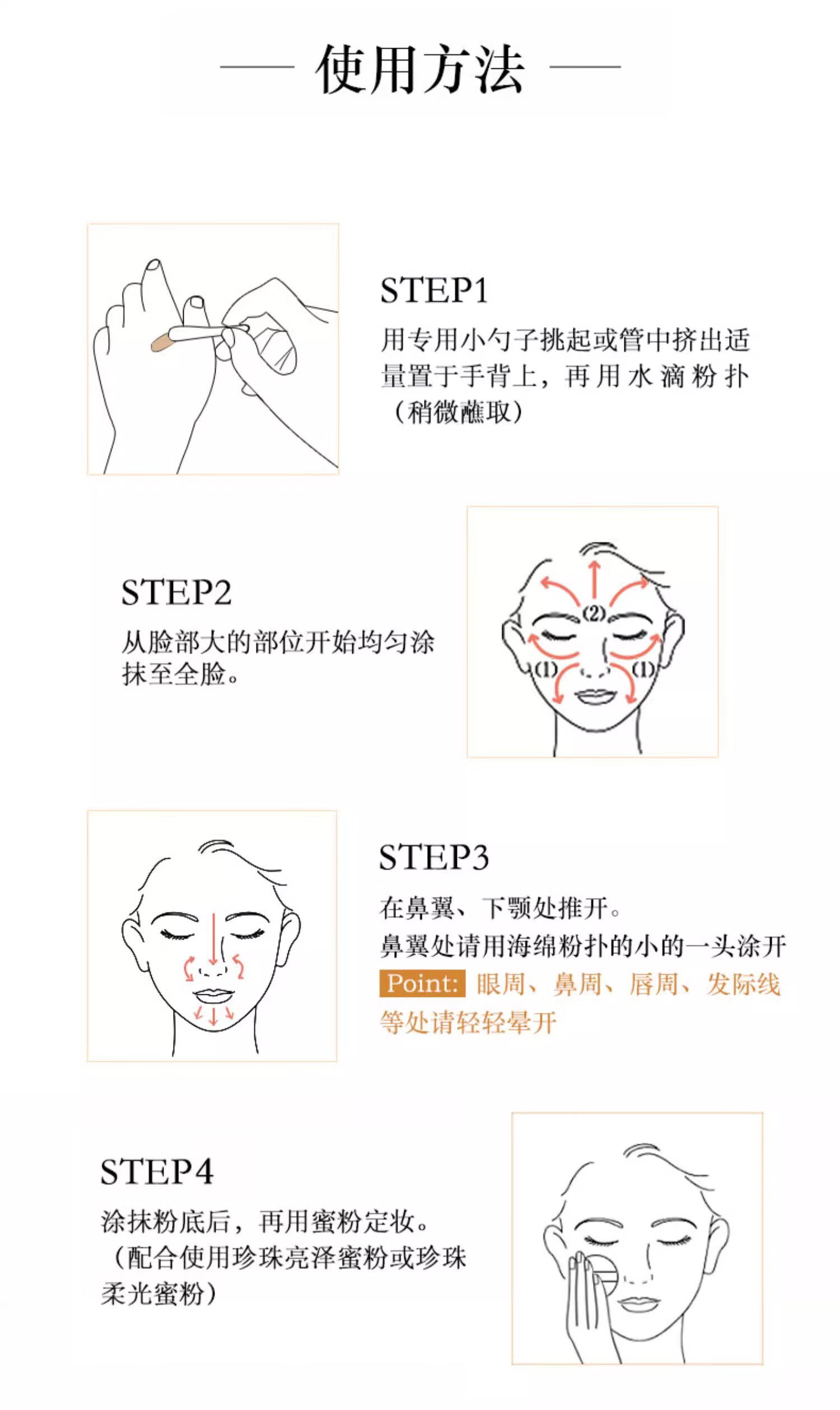 使用方法

STEP1
用专用小勺子挑起或管中挤出适量置于手背上，再用水滴粉扑（稍微蘸取）

STEP2
从脸部大的部位开始均匀涂抹至全脸。

(2)
(1) (1)

STEP3
在鼻翼、下颚处推开。
鼻翼处请用海绵粉扑的小的一头涂开
Point: 眼周、鼻周、唇周、发际线等处请轻轻晕开

STEP4
涂抹粉底后，再用蜜粉定妆。
（配合使用珍珠亮泽蜜粉或珍珠柔光蜜粉）