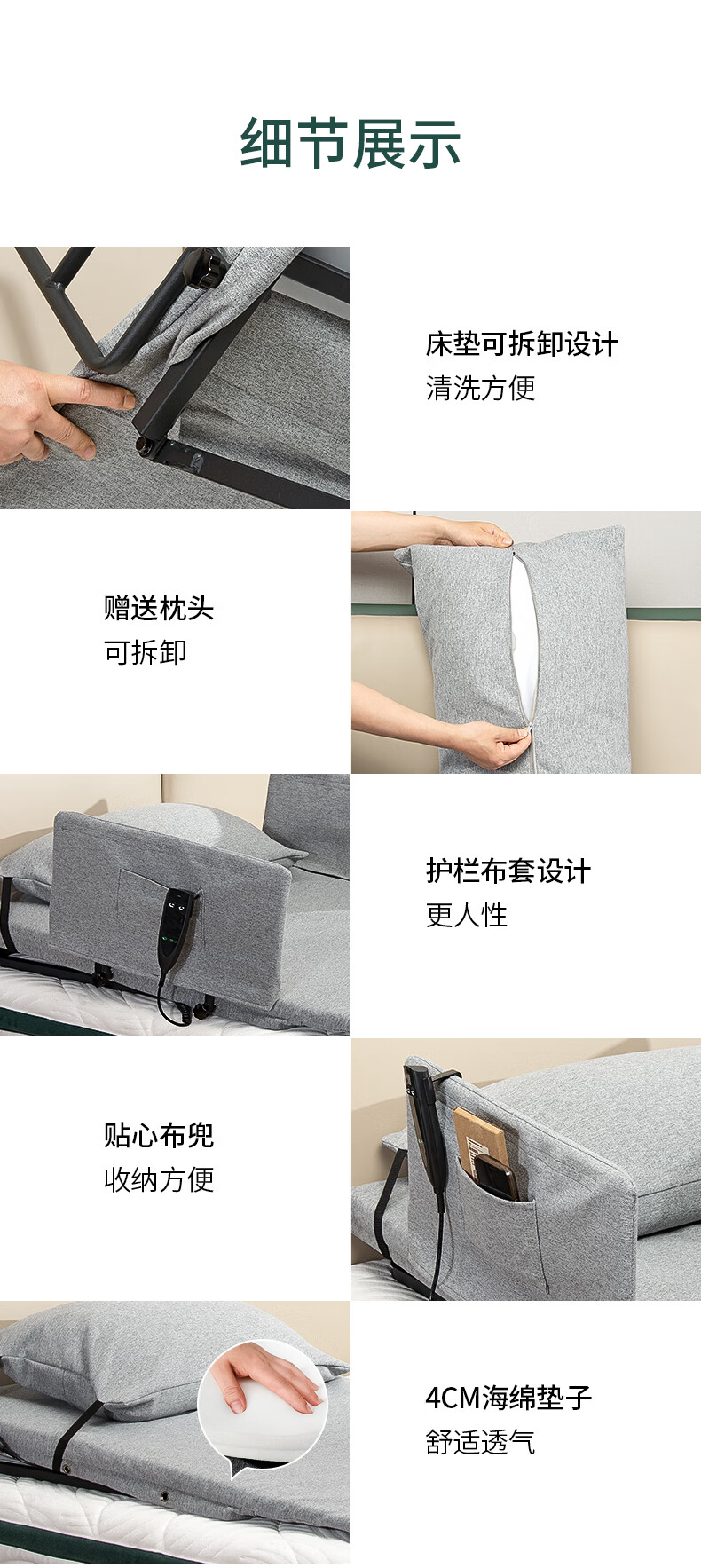 细节展示

床垫可拆卸设计
清洗方便

赠送枕头
可拆卸

护栏布套设计
更人性

贴心布兜
收纳方便

4CM海绵垫子
舒适透气