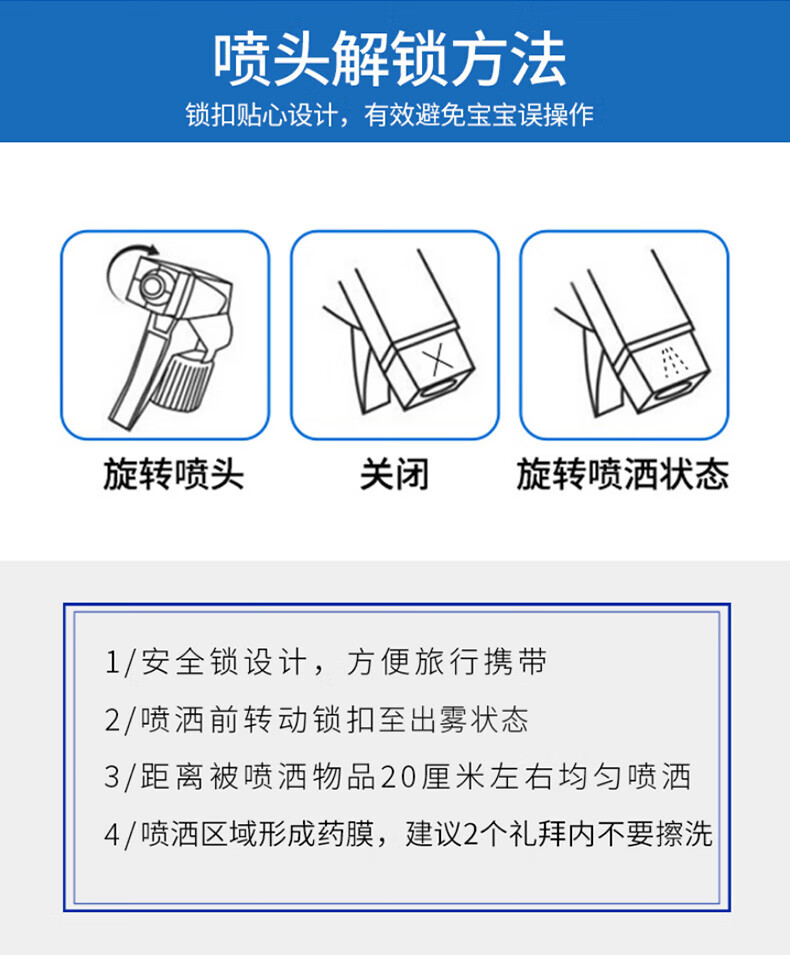 喷头解锁方法

锁扣贴心设计，有效避免宝宝误操作

旋转喷头

关闭

旋转喷洒状态

1/安全锁设计，方便旅行携带

2/喷洒前转动锁扣至出雾状态

3/距离被喷洒物品20厘米左右均匀喷洒

4/喷洒区域形成药膜，建议2个礼拜内不要擦洗