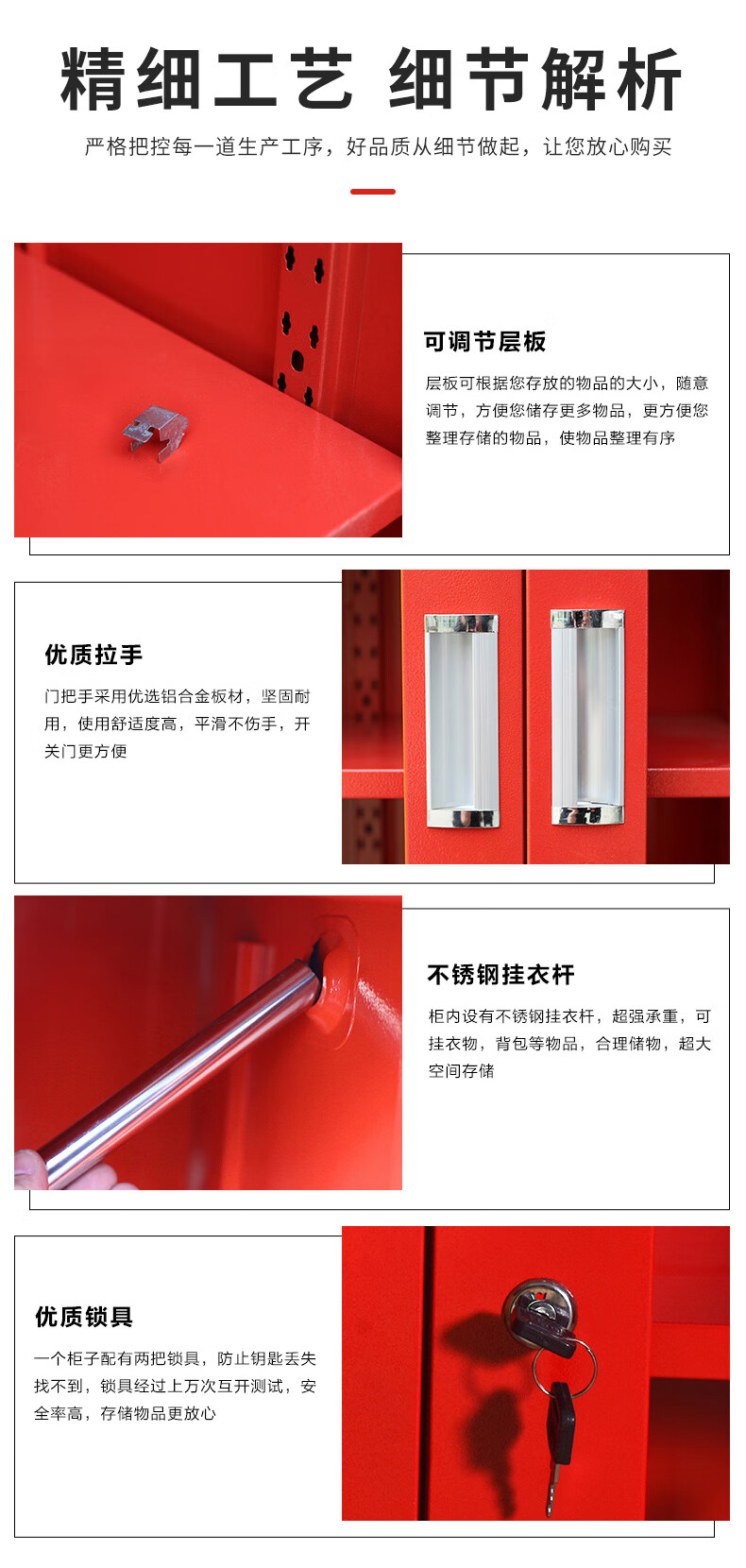 精细工艺 细节解析

严格把控每一道生产工序，好品质从细节做起，让您放心购买

可调节层板

层板可根据您存放的物品的大小，随意调节，方便您储存更多物品，更方便您整理存储的物品，使物品整理有序

优质拉手

门把手采用优选铝合金板材，坚固耐用，使用舒适度高，平滑不伤手，开关门更方便

不锈钢挂衣杆

柜内设有不锈钢挂衣杆，超强承重，可挂衣物，背包等物品，合理储物，超大空间存储

优质锁具

一个柜子配有两把锁具，防止钥匙丢失找不到，锁具经过上万次互开测试，安全率高，存储物品更放心