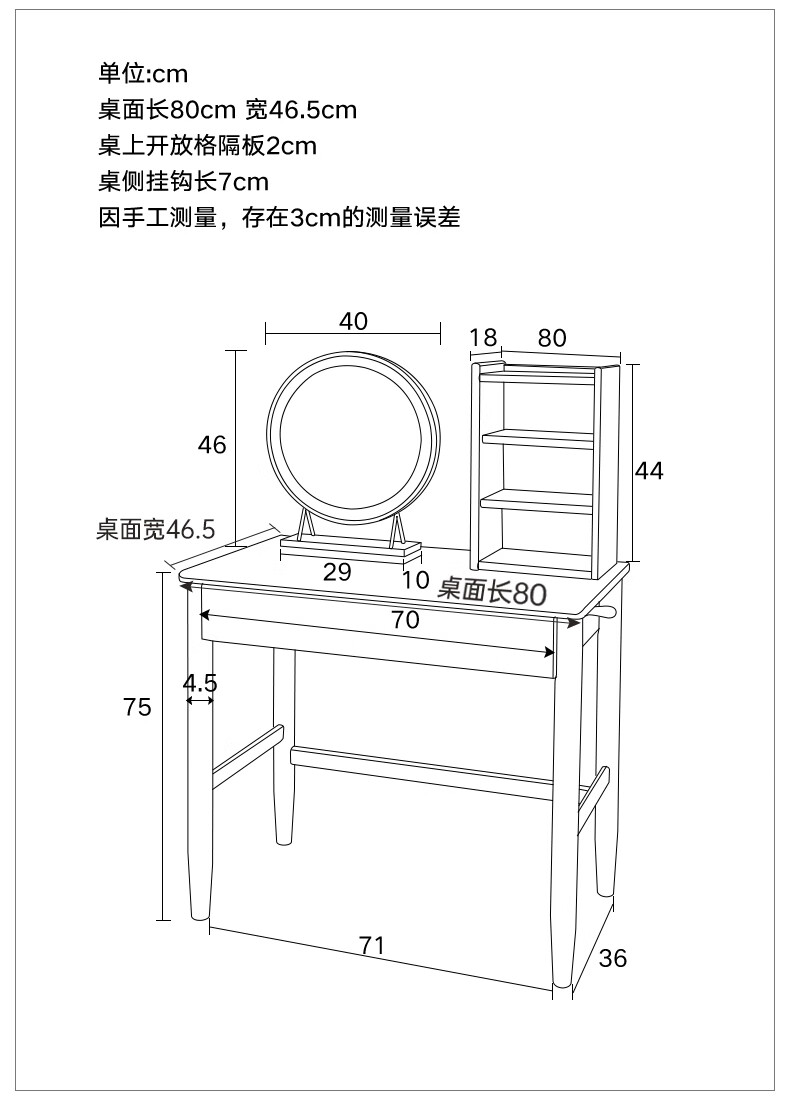 单位:cm
桌面长80cm 宽46.5cm
桌上开放格隔板2cm
桌侧挂钩长7cm
因手工测量，存在3cm的测量误差

40
18
80
46
44
桌面宽46.5
29
10
桌面长80
70
4.5
75
71
36