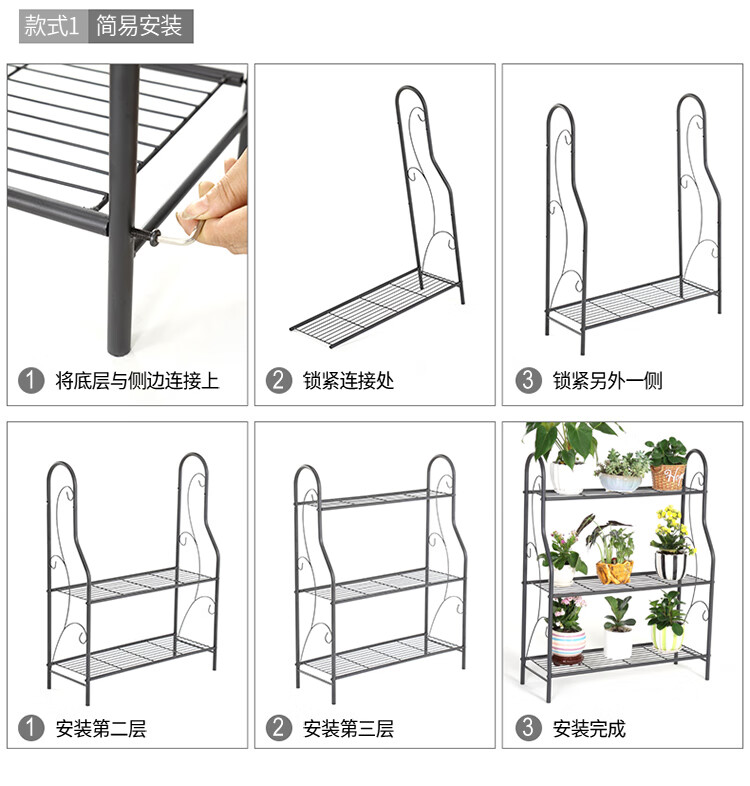 款式1 简易安装

1 将底层与侧边连接上

2 锁紧连接处

3 锁紧另外一侧

1 安装第二层

2 安装第三层

3 安装完成