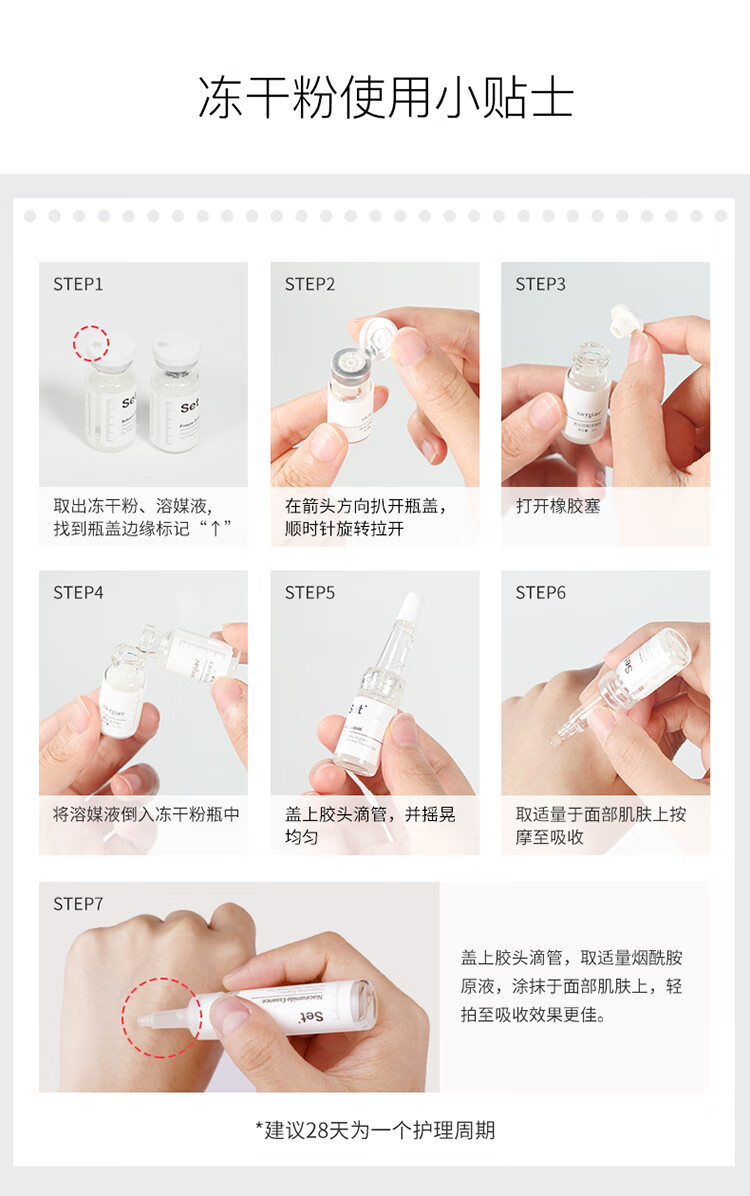 冻干粉使用小贴士

STEP1

Set Set

取出冻干粉、溶媒液，找到瓶盖边缘标记“↑”

STEP2

在箭头方向扒开瓶盖，顺时针旋转拉开

STEP3

打开橡胶塞

STEP4

将溶媒液倒入冻干粉瓶中

STEP5

Set

盖上胶头滴管，并摇晃均匀

STEP6

Set

取适量于面部肌肤上按摩至吸收

STEP7

Set Niacinamide Essence

盖上胶头滴管，取适量烟酰胺原液，涂抹于面部肌肤上，轻拍至吸收效果更佳。

*建议28天为一个护理周期