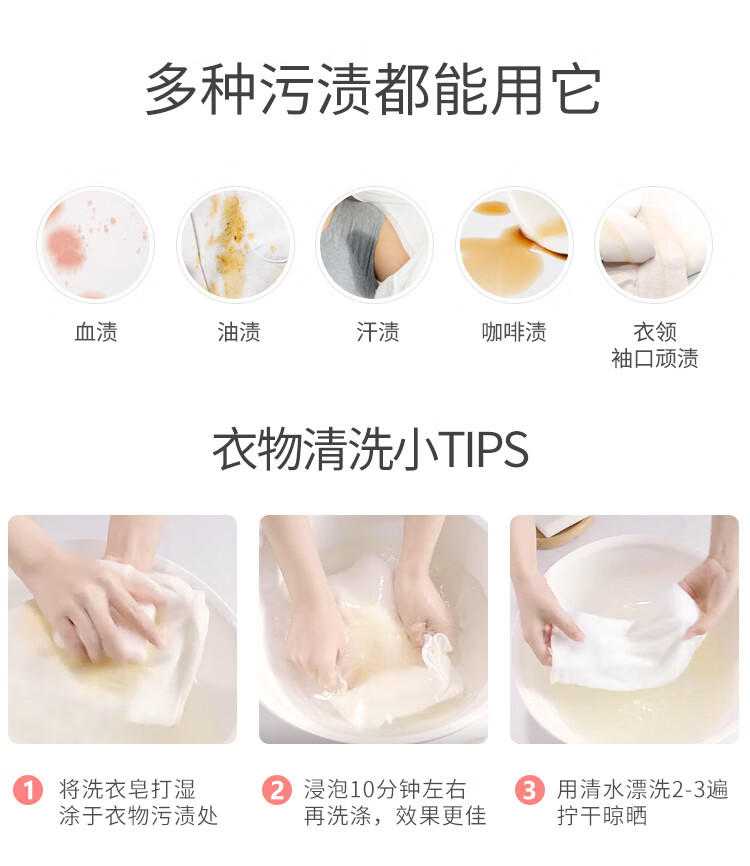 多种污渍都能用它

血渍

油渍

汗渍

咖啡渍

衣领
袖口顽渍

衣物清洗小TIPS

1 将洗衣皂打湿
涂于衣物污渍处

2 浸泡10分钟左右
再洗涤，效果更佳

3 用清水漂洗2-3遍
拧干晾晒