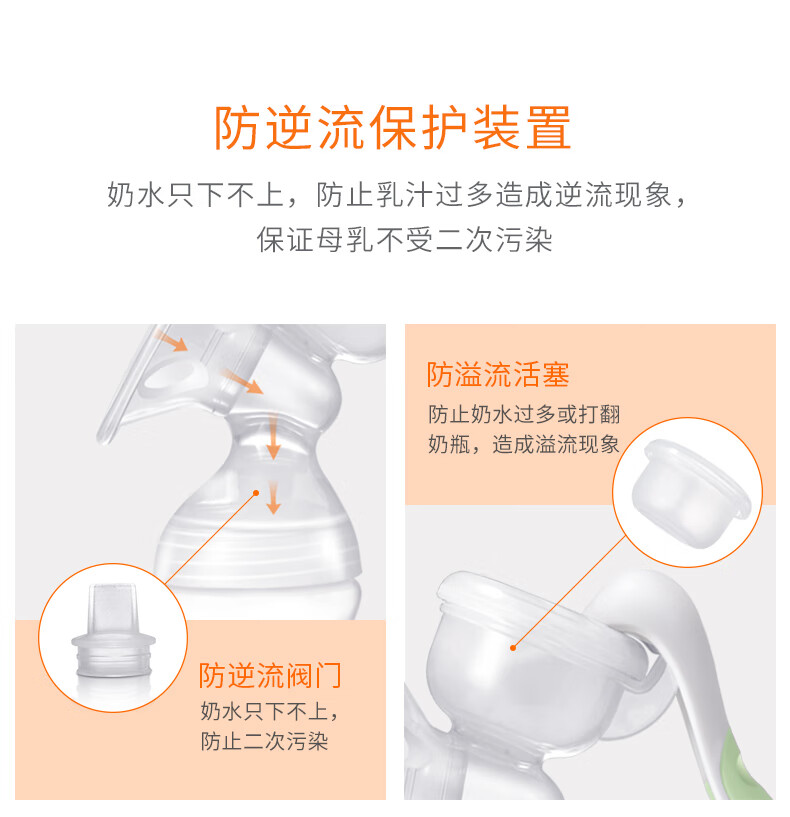 防逆流保护装置

奶水只下不上，防止乳汁过多造成逆流现象，保证母乳不受二次污染

防逆流阀门

奶水只下不上，防止二次污染

防溢流活塞

防止奶水过多或打翻奶瓶，造成溢流现象