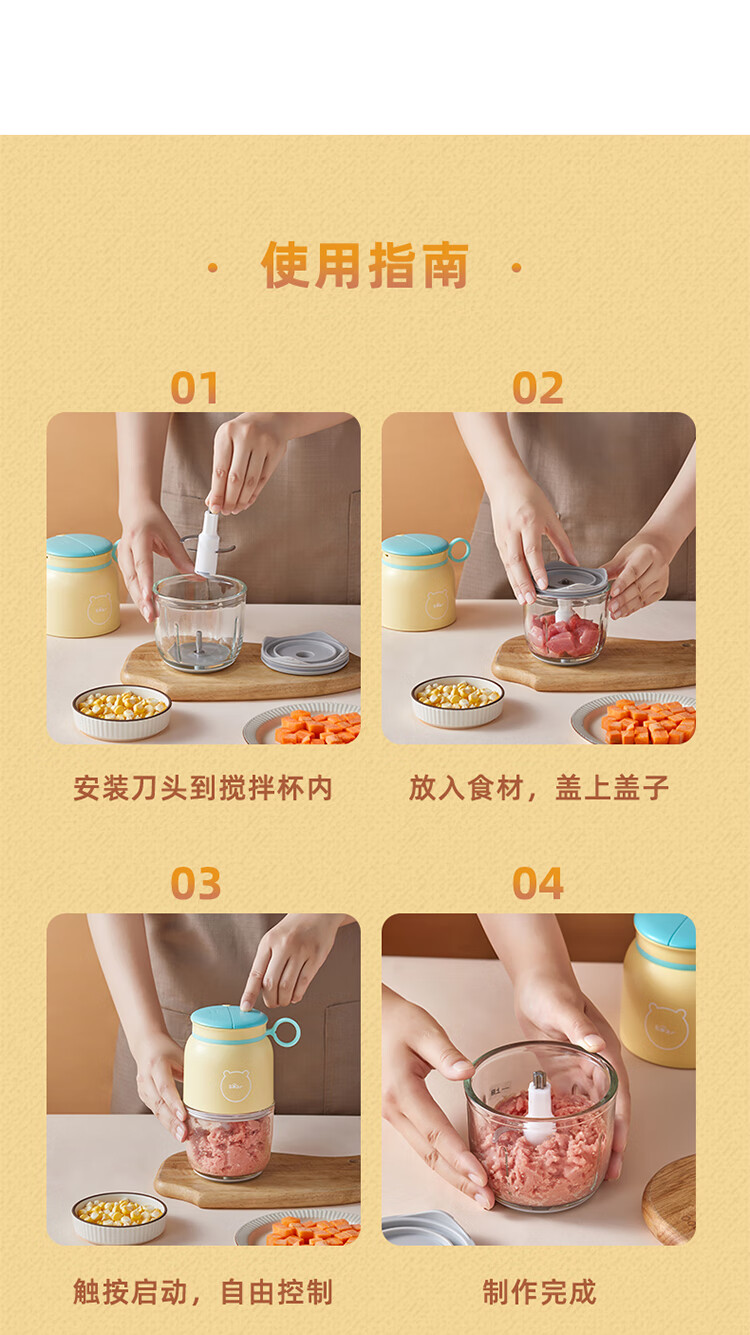 · 使用指南 ·

01

安装刀头到搅拌杯内

02

放入食材，盖上盖子

03

触按启动，自由控制

04

制作完成