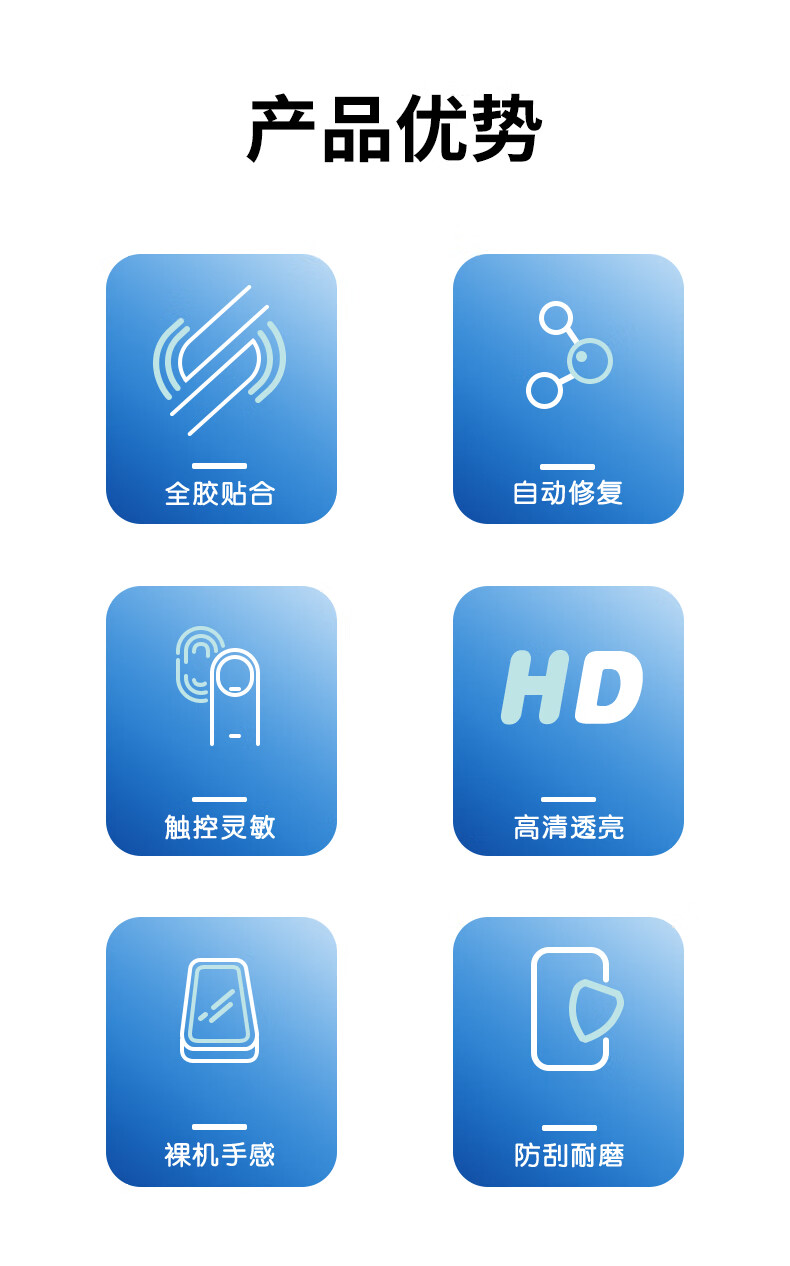 产品优势

全胶贴合

自动修复

触控灵敏

HD

高清透亮

裸机手感

防刮耐磨