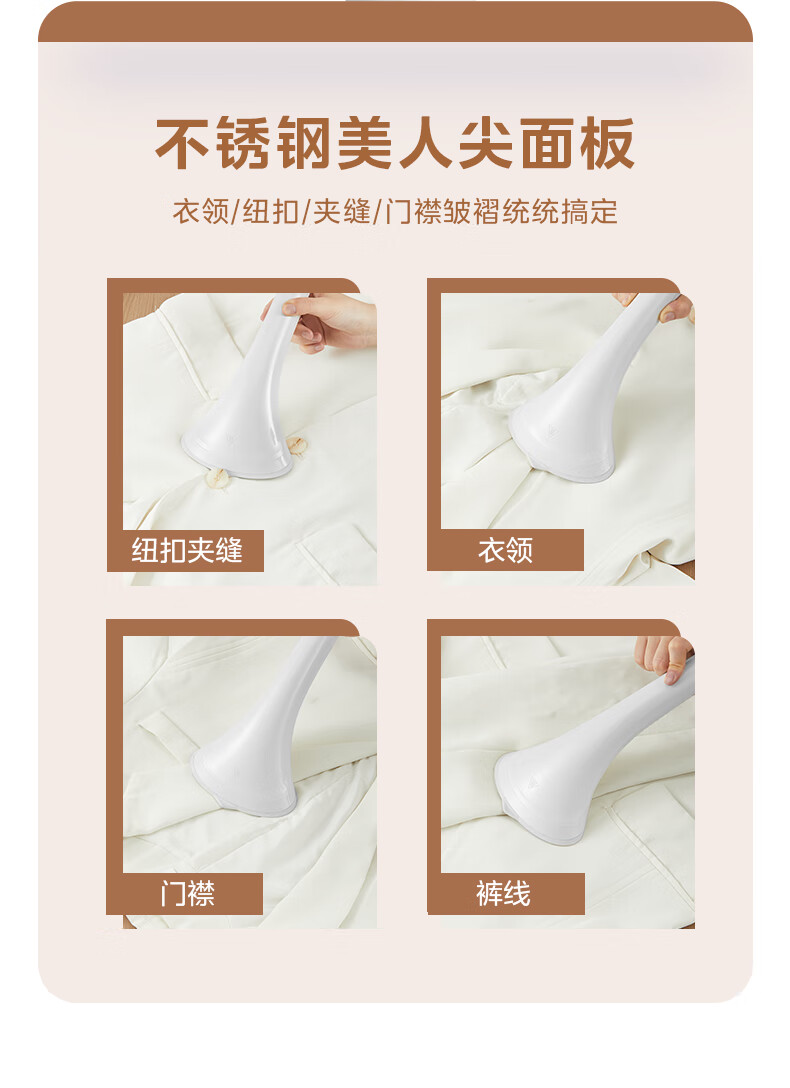 不锈钢美人尖面板

衣领/纽扣/夹缝/门襟皱褶统统搞定

纽扣夹缝

衣领

门襟

裤线