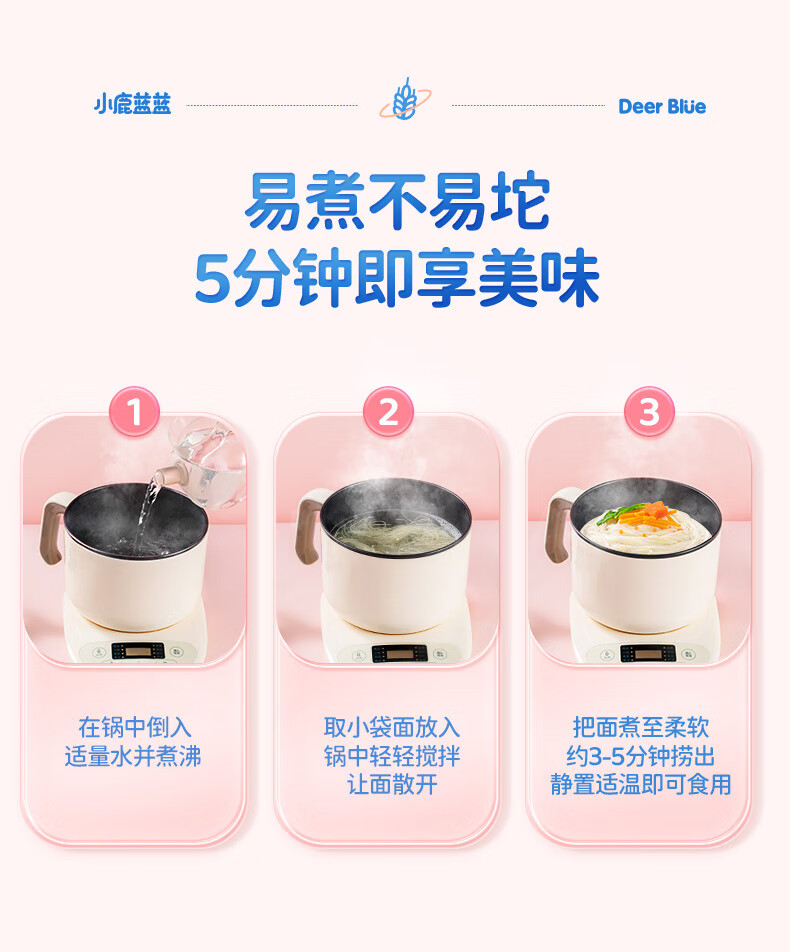 小鹿蓝蓝

Deer Blue

易煮不易坨
5分钟即享美味

1

在锅中倒入
适量水并煮沸

2

取小袋面放入
锅中轻轻搅拌
让面散开

3

把面煮至柔软
约3-5分钟捞出
静置适温即可食用