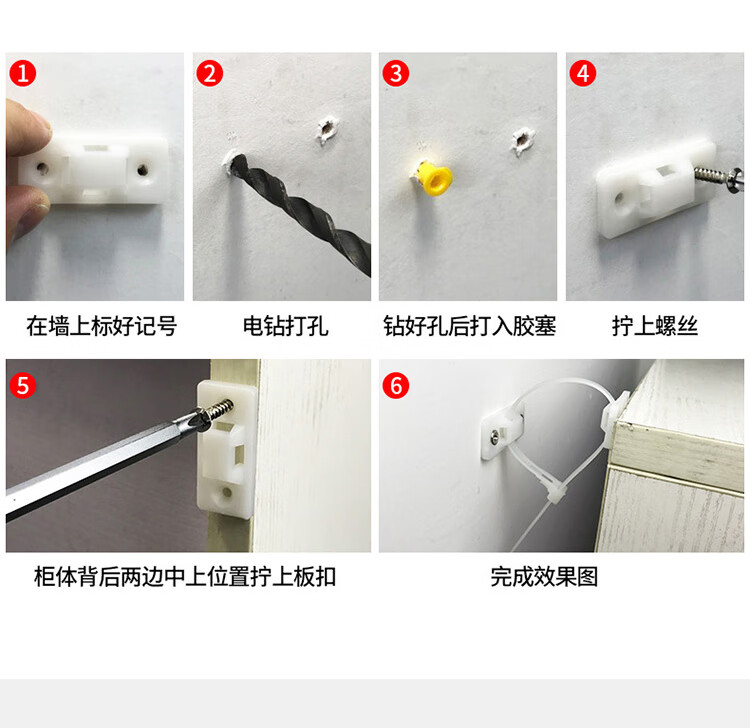 1
在墙上标好记号

2
电钻打孔

3
钻好孔后打入胶塞

4
拧上螺丝

5
柜体背后两边中上位置拧上板扣

6
完成效果图