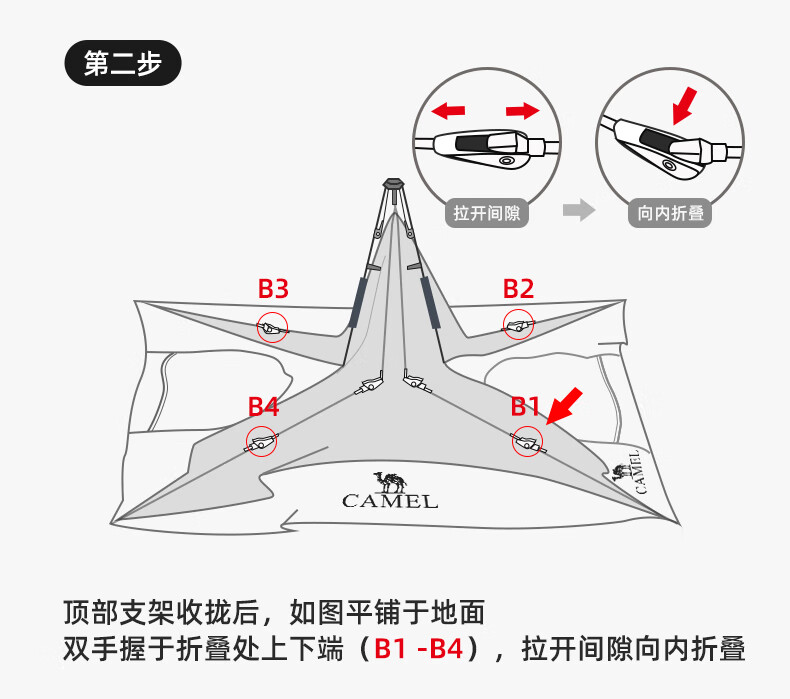 第二步

拉开间隙

向内折叠

B3

B2

B4

B1

CAMEL

CAMEL

顶部支架收拢后，如图平铺于地面
双手握于折叠处上下端（B1 -B4），拉开间隙向内折叠