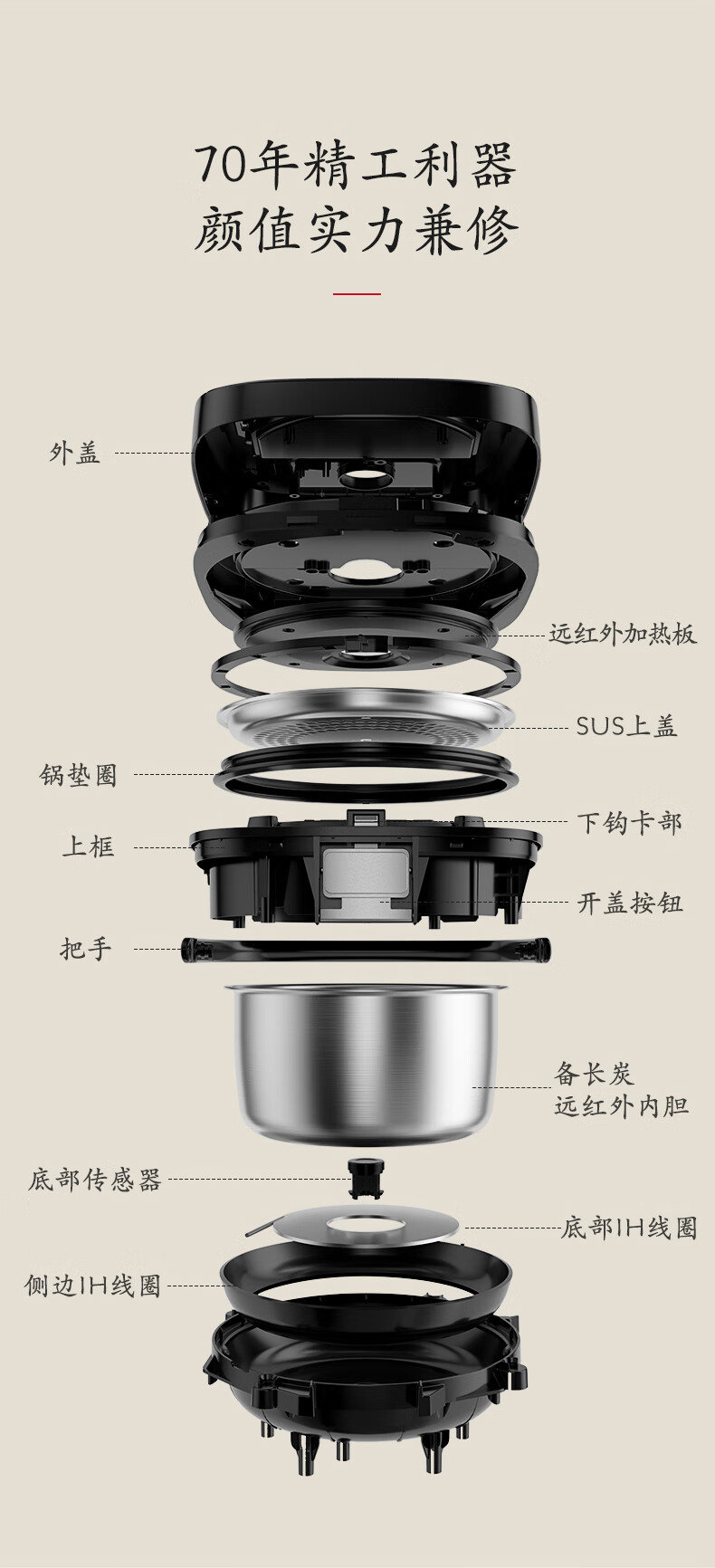 70年精工利器
颜值实力兼修

外盖

远红外加热板

SUS上盖

锅垫圈

下钩卡部

上框

开盖按钮

把手

备长炭
远红外内胆

底部传感器

底部IH线圈

侧边IH线圈