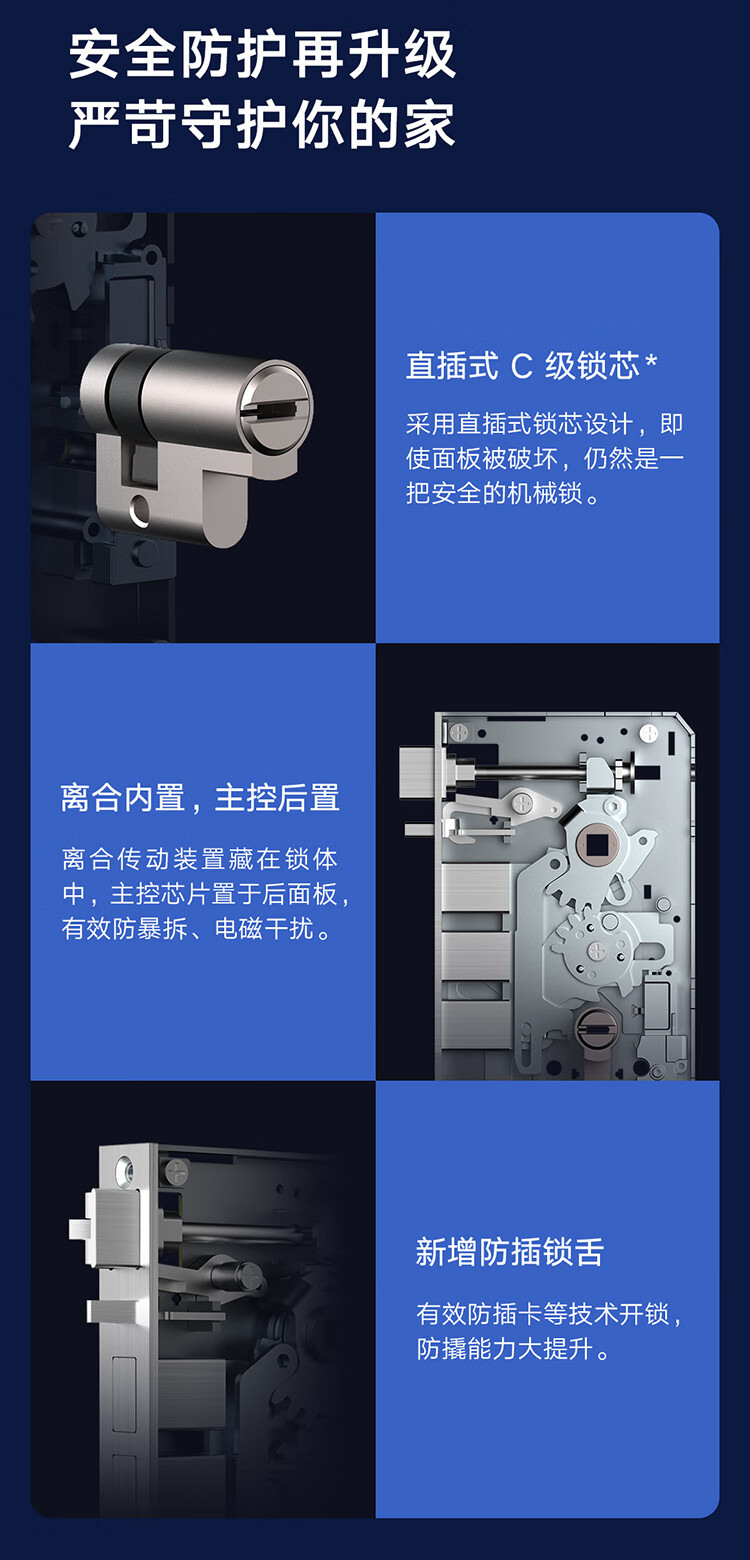 安全防护再升级
严苛守护你的家

直插式 C 级锁芯*

采用直插式锁芯设计，即使面板被破坏，仍然是一把安全的机械锁。

离合内置，主控后置

离合传动装置藏在锁体中，主控芯片置于后面板，有效防暴拆、电磁干扰。

新增防插锁舌

有效防插卡等技术开锁，防撬能力大提升。