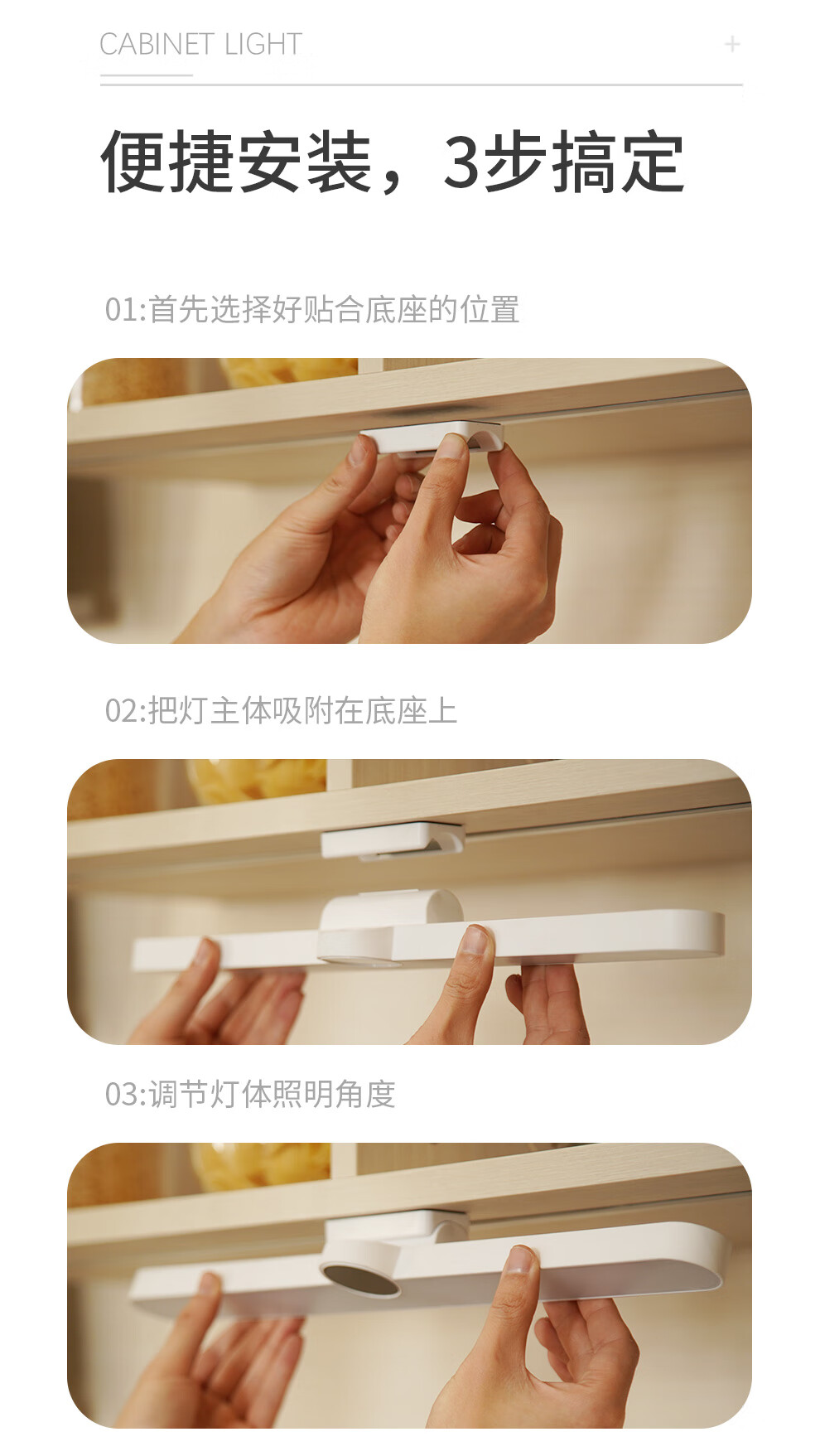 CABINET LIGHT

+

便捷安装，3步搞定

01:首先选择好贴合底座的位置

02:把灯主体吸附在底座上

03:调节灯体照明角度