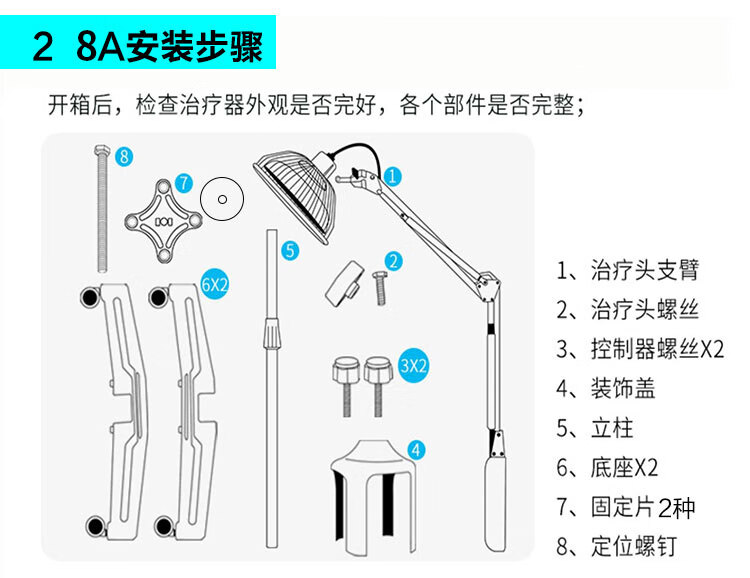 2 8A安装步骤

开箱后，检查治疗器外观是否完好，各个部件是否完整；

8

7

1

5

2

6X2

3X2

4

1、治疗头支臂

2、治疗头螺丝

3、控制器螺丝X2

4、装饰盖

5、立柱

6、底座X2

7、固定片2种

8、定位螺钉