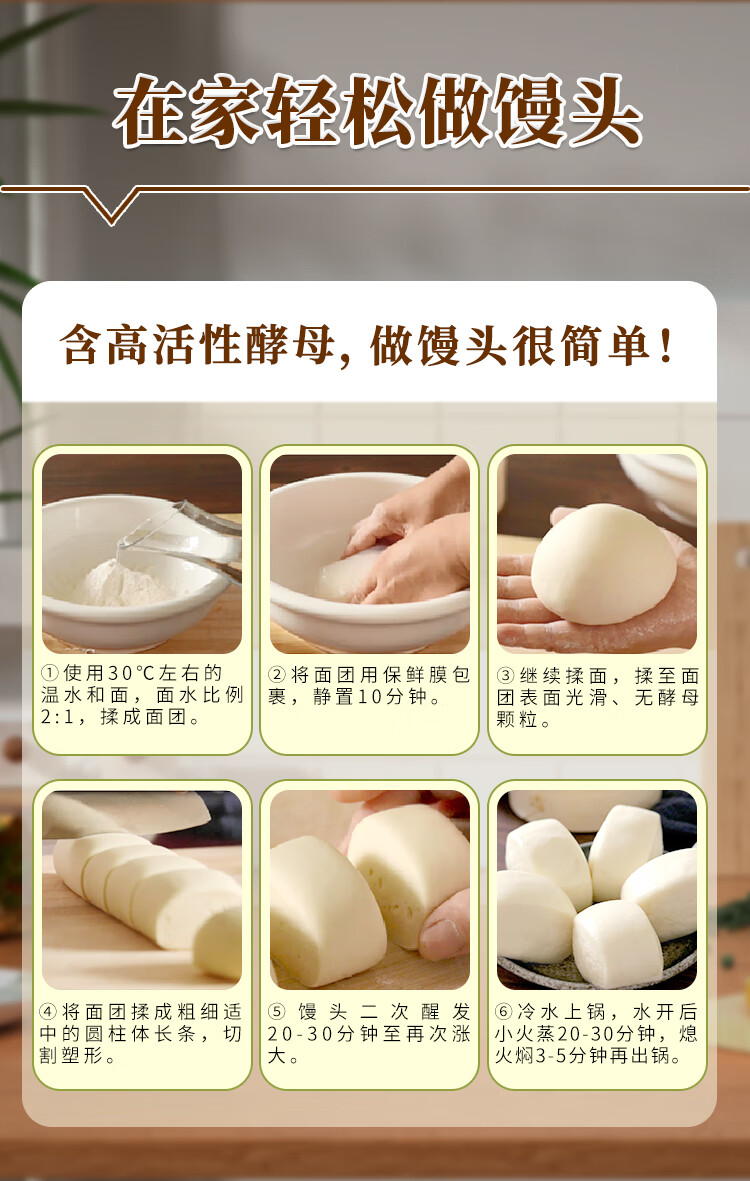 在家轻松做馒头

含高活性酵母，做馒头很简单！

①使用30°C左右的温水和面，面水比例2:1，揉成面团。

②将面团用保鲜膜包裹，静置10分钟。

③继续揉面，揉至面团表面光滑、无酵母颗粒。

④将面团揉成粗细适中的圆柱体长条，切割塑形。

⑤馒头二次醒发20-30分钟至再次涨大。

⑥冷水上锅，水开后小火蒸20-30分钟，熄火焖3-5分钟再出锅。