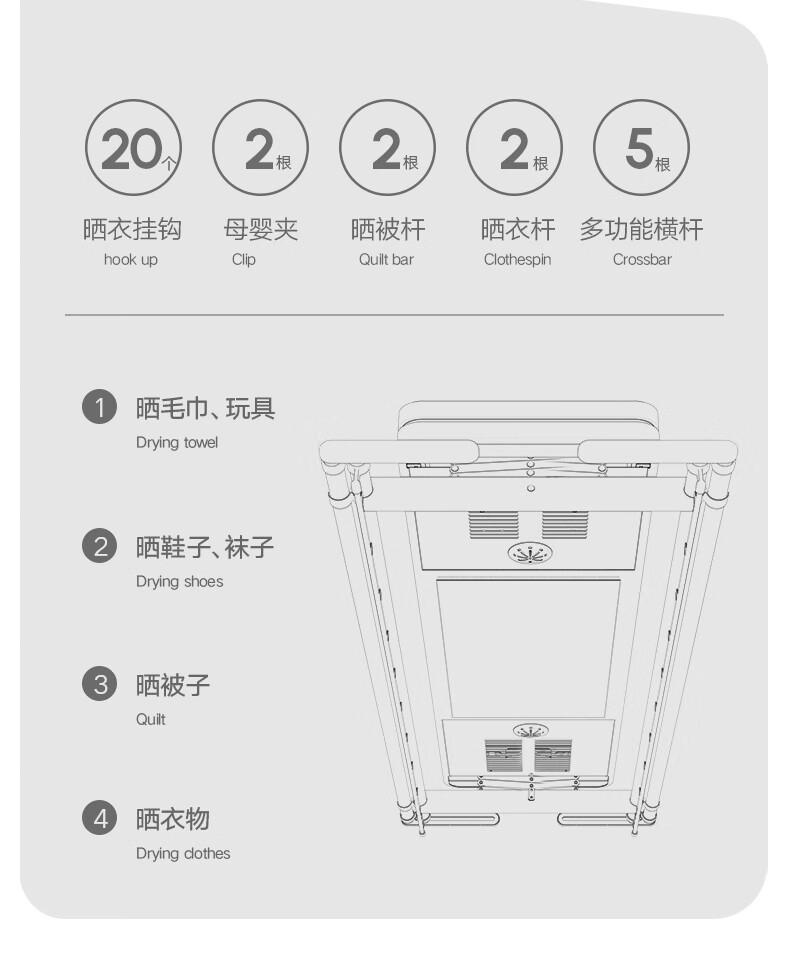 20个
晒衣挂钩
hook up

2根
母婴夹
Clip

2根
晒被杆
Quilt bar

2根
晒衣杆
Clothespin

5根
多功能横杆
Crossbar

1 晒毛巾、玩具
Drying towel

2 晒鞋子、袜子
Drying shoes

3 晒被子
Quilt

4 晒衣物
Drying clothes