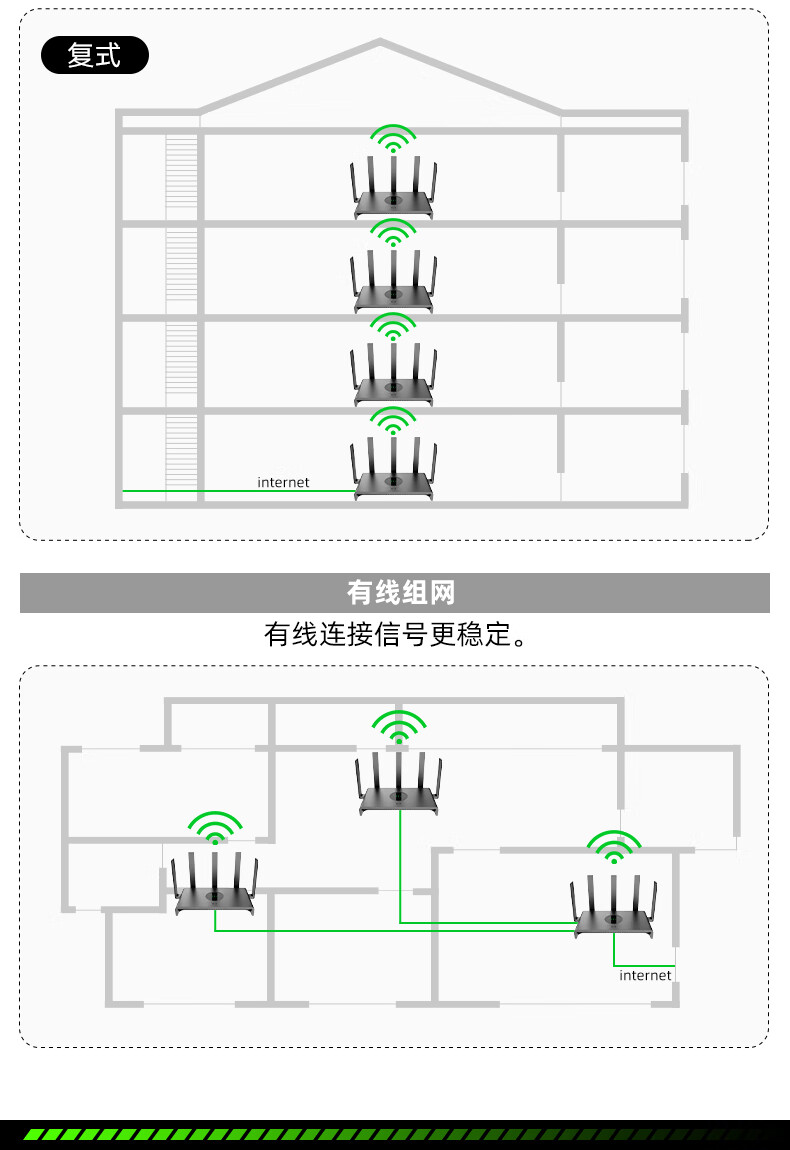 复式

internet

有线组网

有线连接信号更稳定。

internet