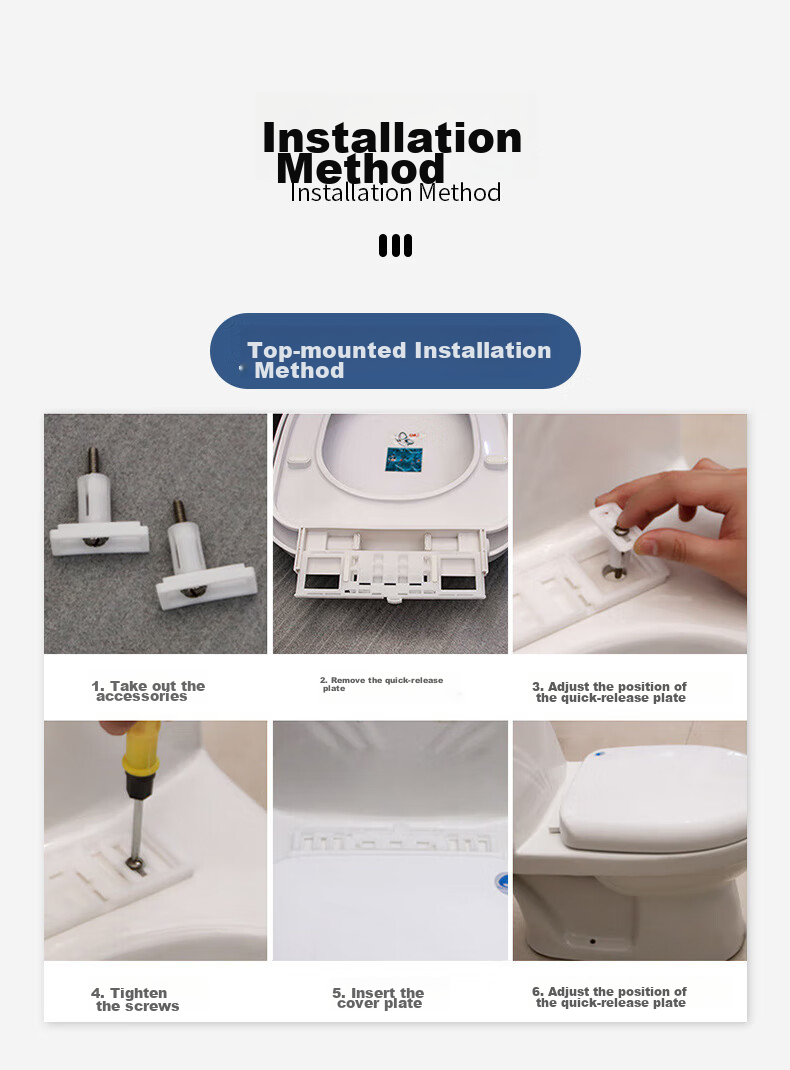 Installation Method
Installation Method

Top-mounted Installation Method

1. Take out the accessories

2. Remove the quick-release plate

3. Adjust the position of the quick-release plate

4. Tighten the screws

5. Insert the cover plate

6. Adjust the position of the quick-release plate