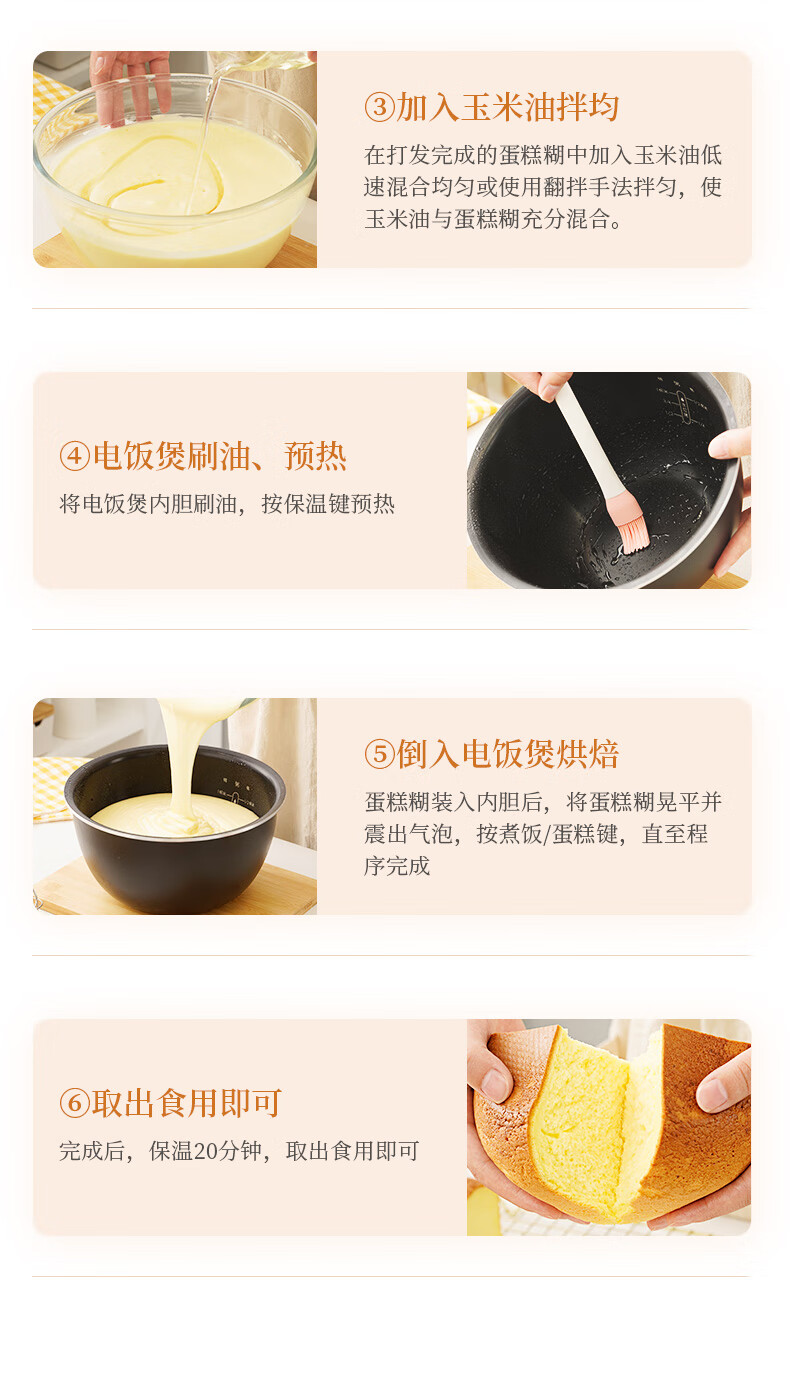 ③加入玉米油拌均

在打发完成的蛋糕糊中加入玉米油低速混合均匀或使用翻拌手法拌匀，使玉米油与蛋糕糊充分混合。

④电饭煲刷油、预热

将电饭煲内胆刷油，按保温键预热

⑤倒入电饭煲烘焙

蛋糕糊装入内胆后，将蛋糕糊晃平并震出气泡，按煮饭/蛋糕键，直至程序完成

⑥取出食用即可

完成后，保温20分钟，取出食用即可