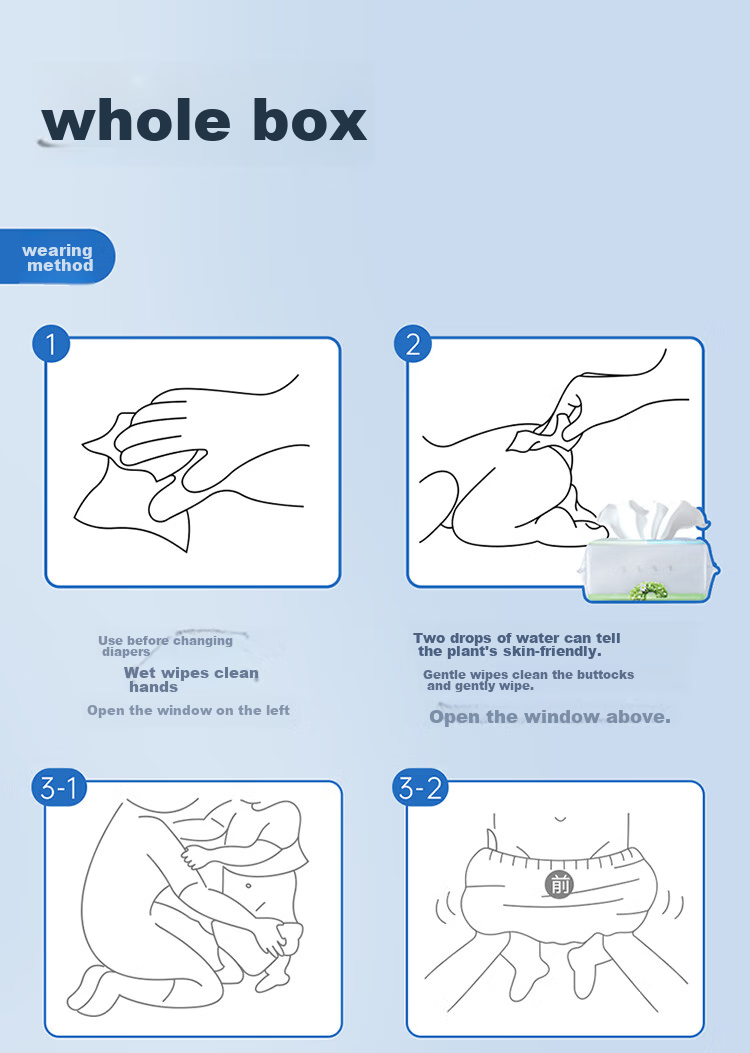 whole box

wearing method

1

2

Use before changing diapers

Wet wipes clean hands

Open the window on the left

Two drops of water can tell the plant's skin-friendly.

Gentle wipes clean the buttocks and gently wipe.

Open the window above.

3-1

3-2

前