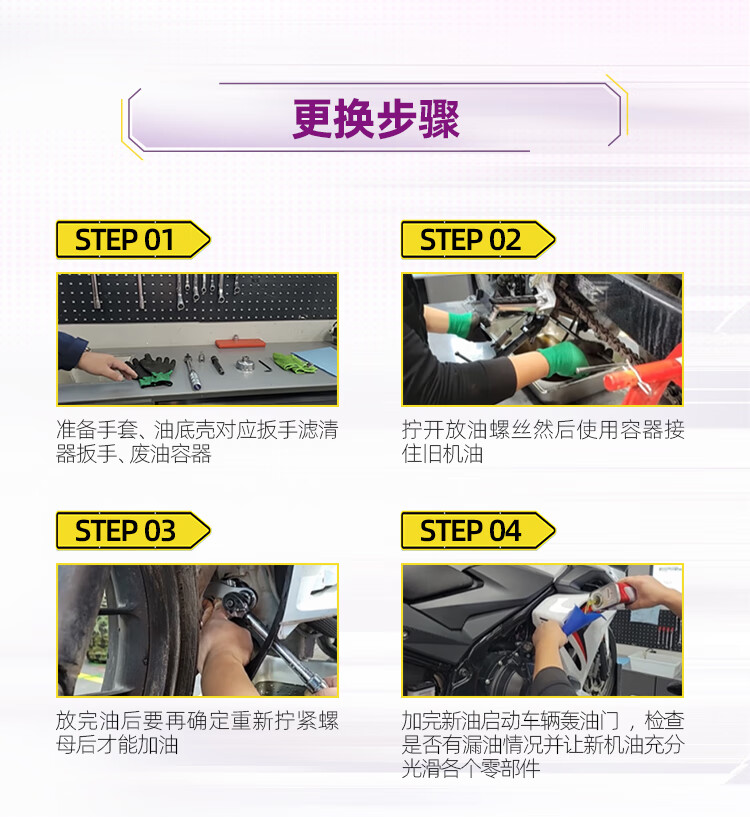 更换步骤

STEP 01

准备手套、油底壳对应扳手滤清器扳手、废油容器

STEP 02

拧开放油螺丝然后使用容器接住旧机油

STEP 03

放完油后要再确定重新拧紧螺母后才能加油

STEP 04

加完新油启动车辆轰油门，检查是否有漏油情况并让新机油充分光滑各个零部件