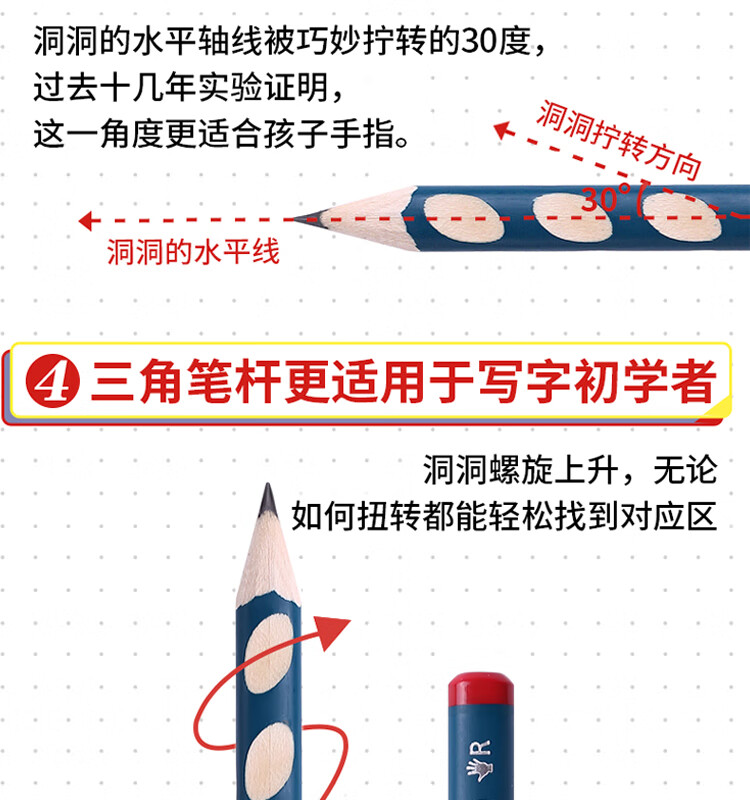 洞洞的水平轴线被巧妙拧转的30度，
过去十几年实验证明，
这一角度更适合孩子手指。

洞洞拧转方向

30°

洞洞的水平线

4 三角笔杆更适用于写字初学者

洞洞螺旋上升，无论
如何扭转都能轻松找到对应区

R