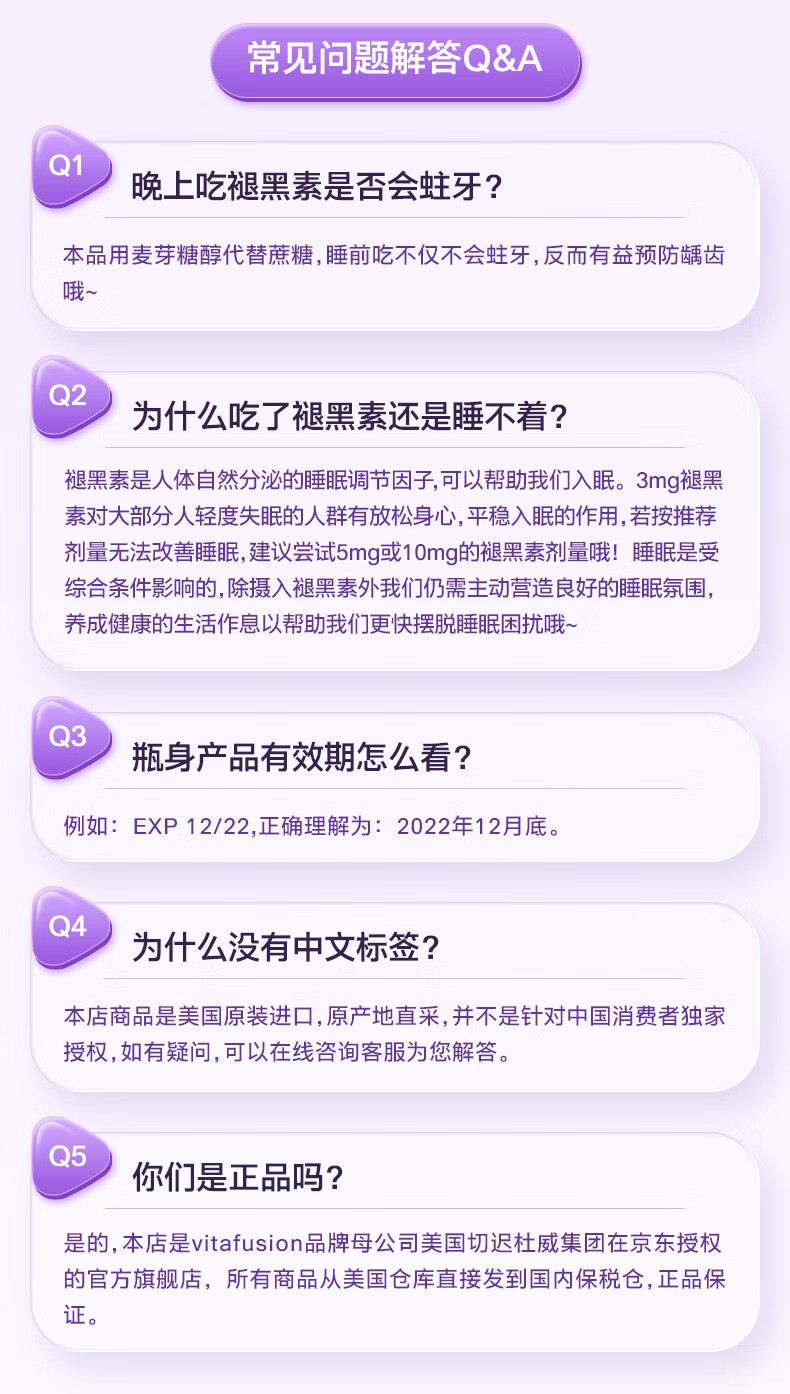 常见问题解答Q&A

Q1

晚上吃褪黑素是否会蛀牙？

本品用麦芽糖醇代替蔗糖，睡前吃不仅不会蛀牙，反而有益预防龋齿哦~

Q2

为什么吃了褪黑素还是睡不着？

褪黑素是人体自然分泌的睡眠调节因子，可以帮助我们入眠。3mg褪黑素对大部分人轻度失眠的人群有放松身心，平稳入眠的作用，若按推荐剂量无法改善睡眠，建议尝试5mg或10mg的褪黑素剂量哦！睡眠是受综合条件影响的，除摄入褪黑素外我们仍需主动营造良好的睡眠氛围，养成健康的生活作息以帮助我们更快摆脱睡眠困扰哦~

Q3

瓶身产品有效期怎么看？

例如：EXP 12/22，正确理解为：2022年12月底。

Q4

为什么没有中文标签？

本店商品是美国原装进口，原产地直采，并不是针对中国消费者独家授权，如有疑问，可以在线咨询客服为您解答。

Q5

你们是正品吗？

是的，本店是vitafusion品牌母公司美国切迟杜威集团在京东授权的官方旗舰店，所有商品从美国仓库直接发到国内保税仓，正品保证。