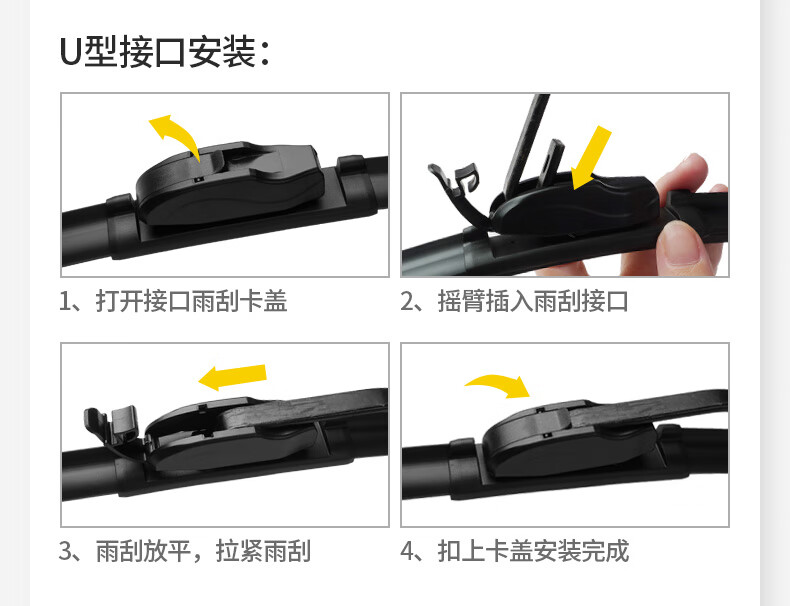 U型接口安装：

1、打开接口雨刮卡盖

2、摇臂插入雨刮接口

3、雨刮放平，拉紧雨刮

4、扣上卡盖安装完成