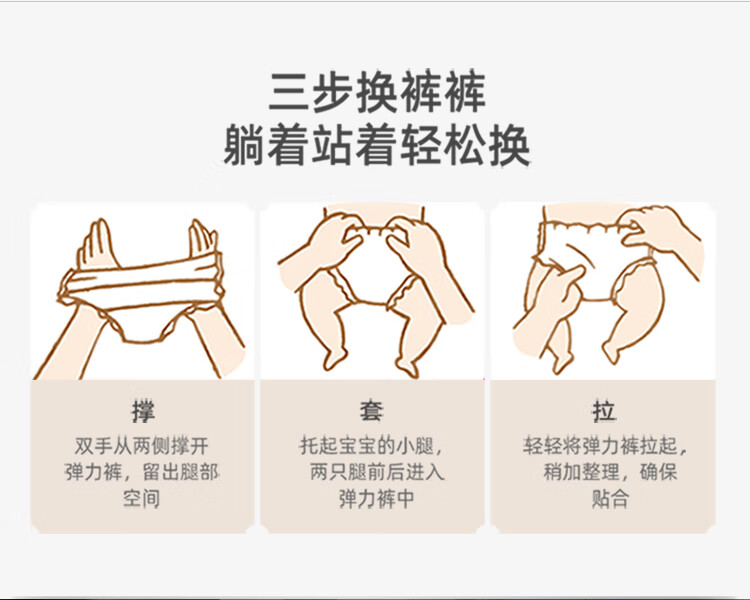 三步换裤裤
躺着站着轻松换

撑
双手从两侧撑开弹力裤，留出腿部空间

套
托起宝宝的小腿，两只腿前后进入弹力裤中

拉
轻轻将弹力裤拉起，稍加整理，确保贴合