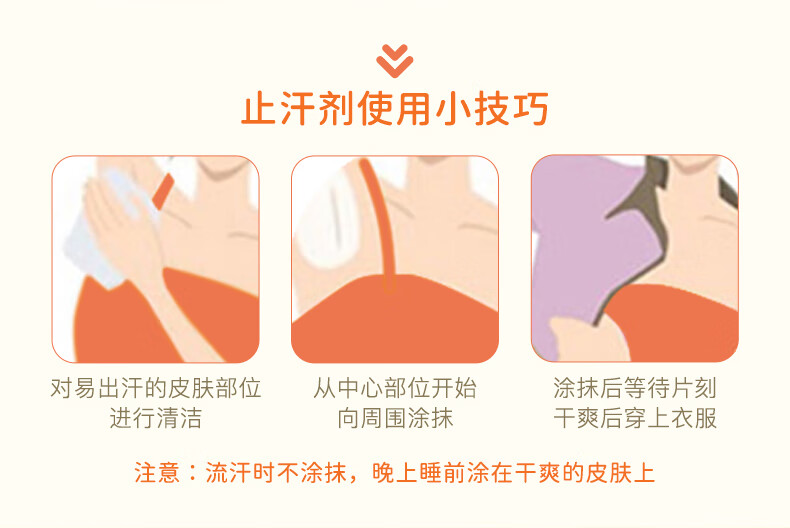 止汗剂使用小技巧

对易出汗的皮肤部位进行清洁

从中心部位开始向周围涂抹

涂抹后等待片刻干爽后穿上衣服

注意：流汗时不涂抹，晚上睡前涂在干爽的皮肤上