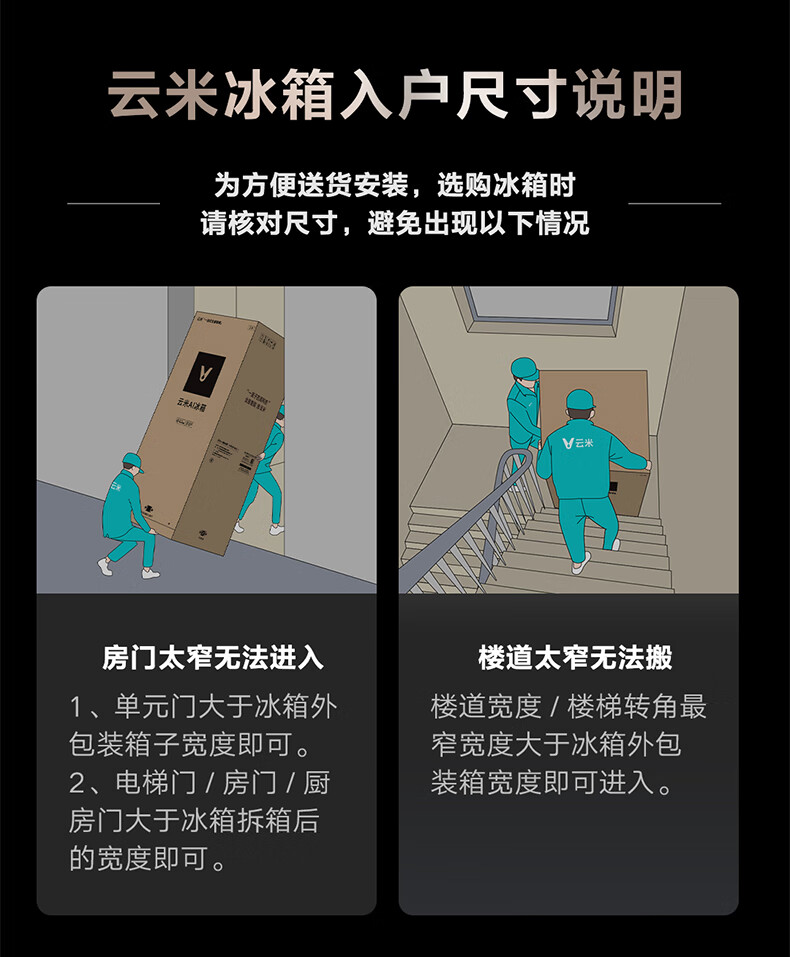 云米冰箱入户尺寸说明

为方便送货安装，选购冰箱时
请核对尺寸，避免出现以下情况

云米AI冰箱

云米

房门太窄无法进入

1、单元门大于冰箱外包装箱子宽度即可。
2、电梯门 / 房门 / 厨房门大于冰箱拆箱后的宽度即可。

楼道太窄无法搬

楼道宽度 / 楼梯转角最窄宽度大于冰箱外包装箱宽度即可进入。