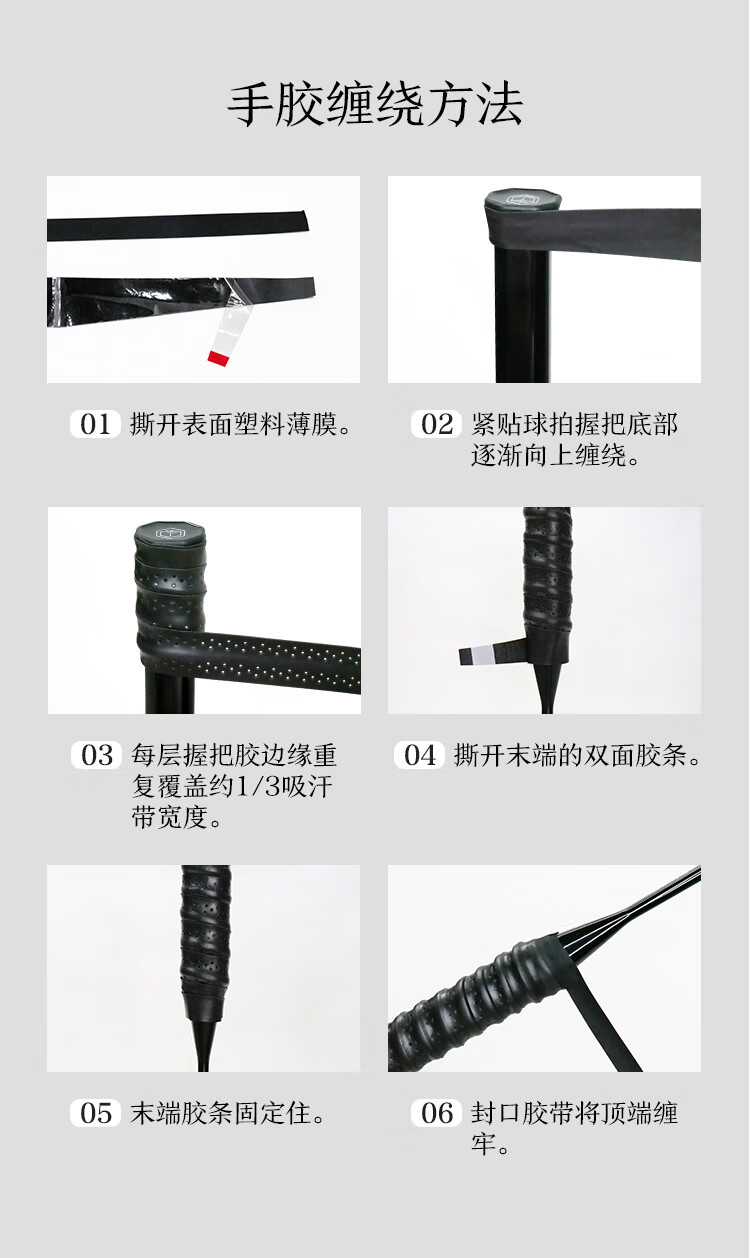 手胶缠绕方法

01 撕开表面塑料薄膜。

02 紧贴球拍握把底部逐渐向上缠绕。

03 每层握把胶边缘重复覆盖约1/3吸汗带宽度。

04 撕开末端的双面胶条。

05 末端胶条固定住。

06 封口胶带将顶端缠牢。