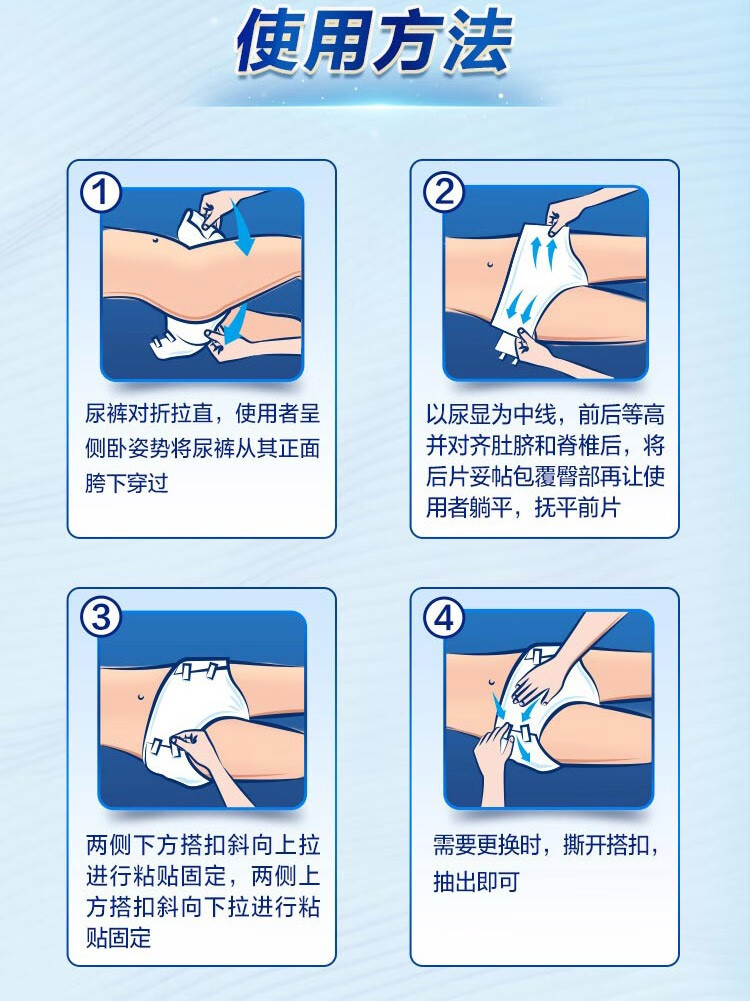 使用方法

①

尿裤对折拉直，使用者呈侧卧姿势将尿裤从其正面胯下穿过

②

以尿显为中线，前后等高并对齐肚脐和脊椎后，将后片妥帖包覆臀部再让使用者躺平，抚平前片

③

两侧下方搭扣斜向上拉进行粘贴固定，两侧上方搭扣斜向下拉进行粘贴固定

④

需要更换时，撕开搭扣，抽出即可