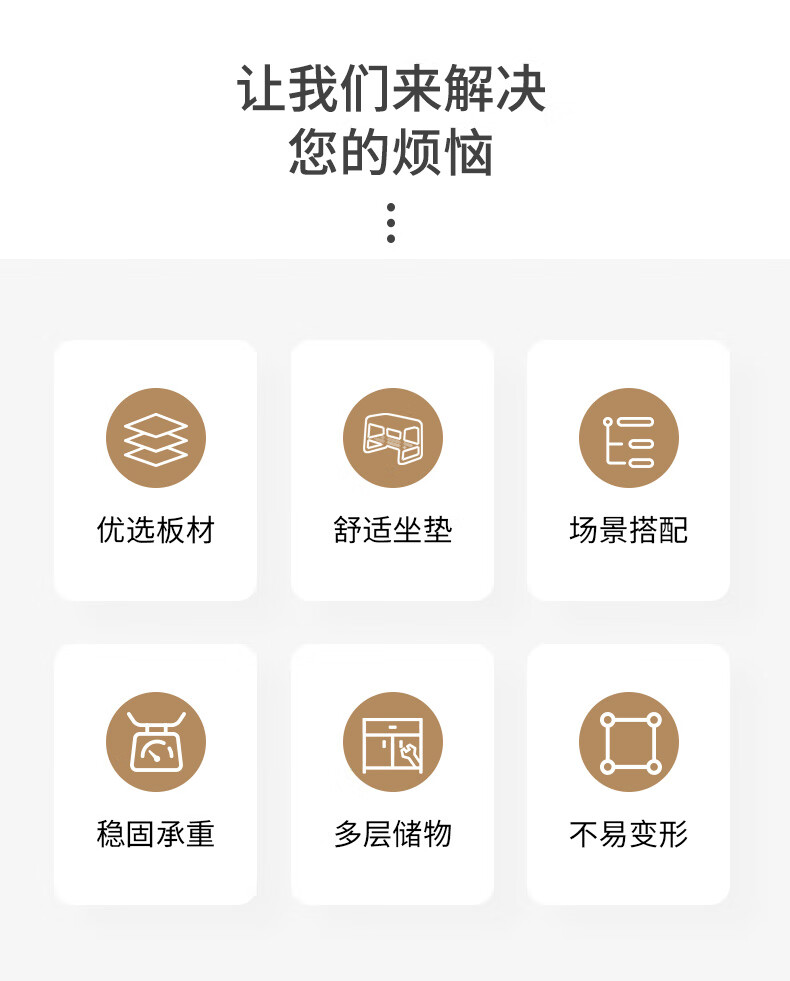 让我们来解决
您的烦恼

优选板材

舒适坐垫

场景搭配

稳固承重

多层储物

不易变形