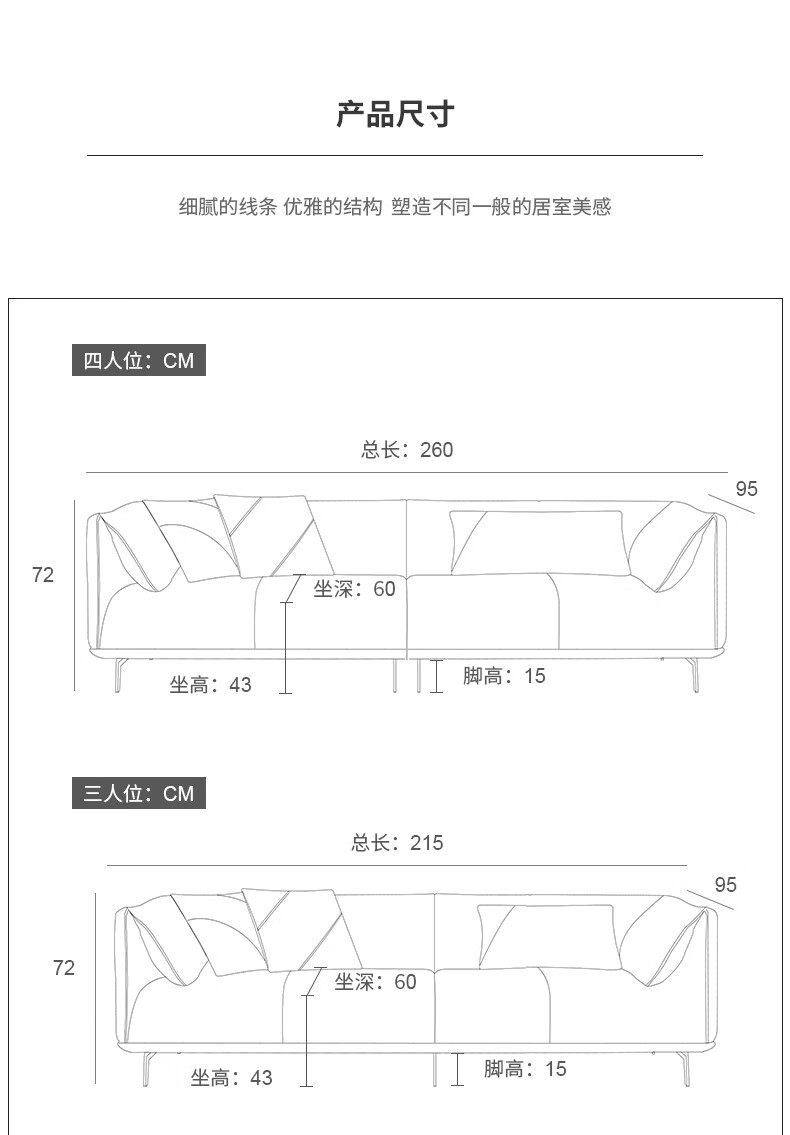 产品尺寸

细腻的线条 优雅的结构 塑造不同一般的居室美感

四人位：CM

总长：260

95

72

坐深：60

坐高：43

脚高：15

三人位：CM

总长：215

95

72

坐深：60

坐高：43

脚高：15