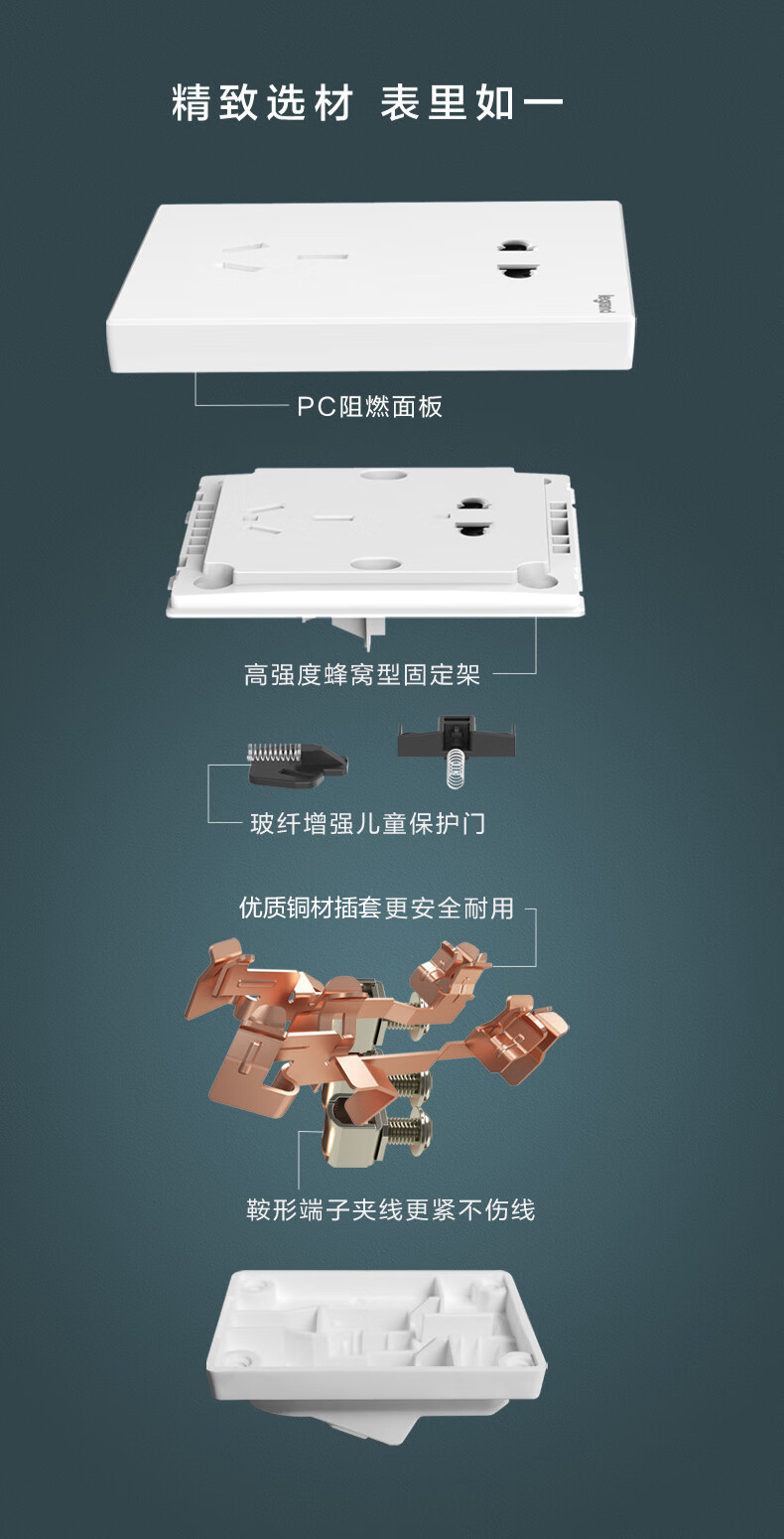 精致选材 表里如一

PC阻燃面板

高强度蜂窝型固定架

玻纤增强儿童保护门

优质铜材插套更安全耐用

鞍形端子夹线更紧不伤线