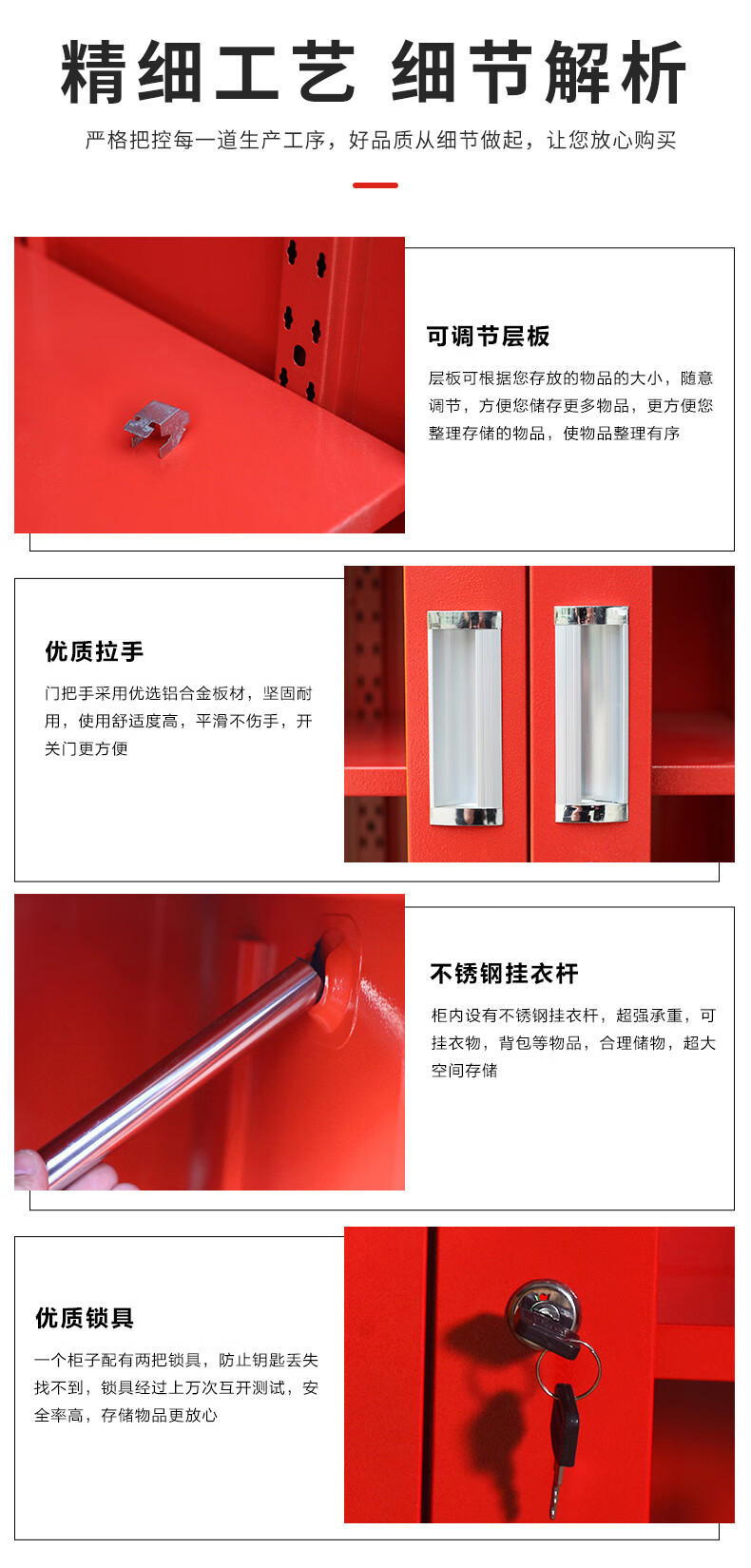 精细工艺 细节解析

严格把控每一道生产工序，好品质从细节做起，让您放心购买

可调节层板

层板可根据您存放的物品的大小，随意调节，方便您储存更多物品，更方便您整理存储的物品，使物品整理有序

优质拉手

门把手采用优选铝合金板材，坚固耐用，使用舒适度高，平滑不伤手，开关门更方便

不锈钢挂衣杆

柜内设有不锈钢挂衣杆，超强承重，可挂衣物，背包等物品，合理储物，超大空间存储

优质锁具

一个柜子配有两把锁具，防止钥匙丢失找不到，锁具经过上万次互开测试，安全率高，存储物品更放心