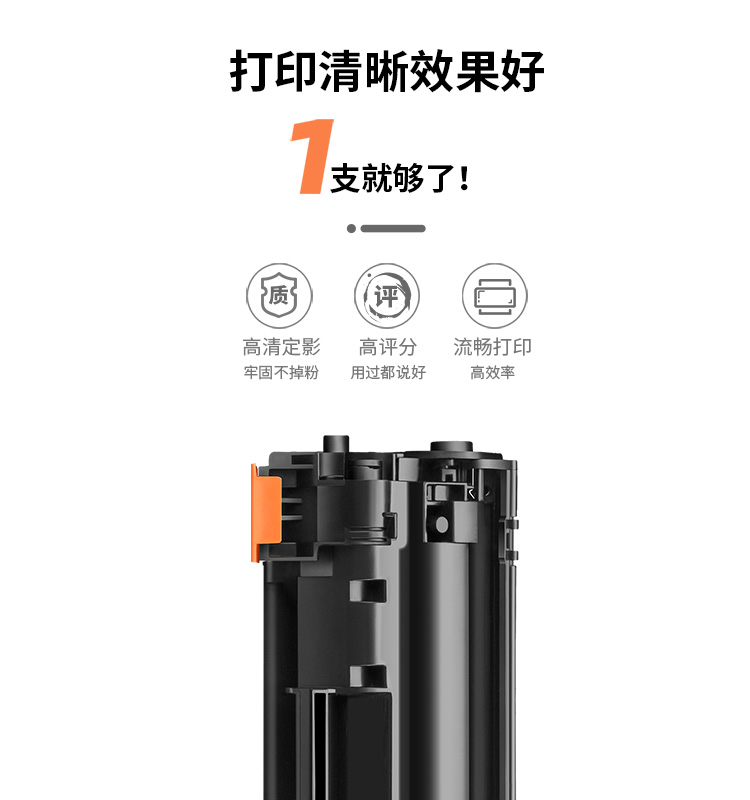 打印清晰效果好

1支就够了！

质
高清定影
牢固不掉粉

评
高评分
用过都说好

流畅打印
高效率